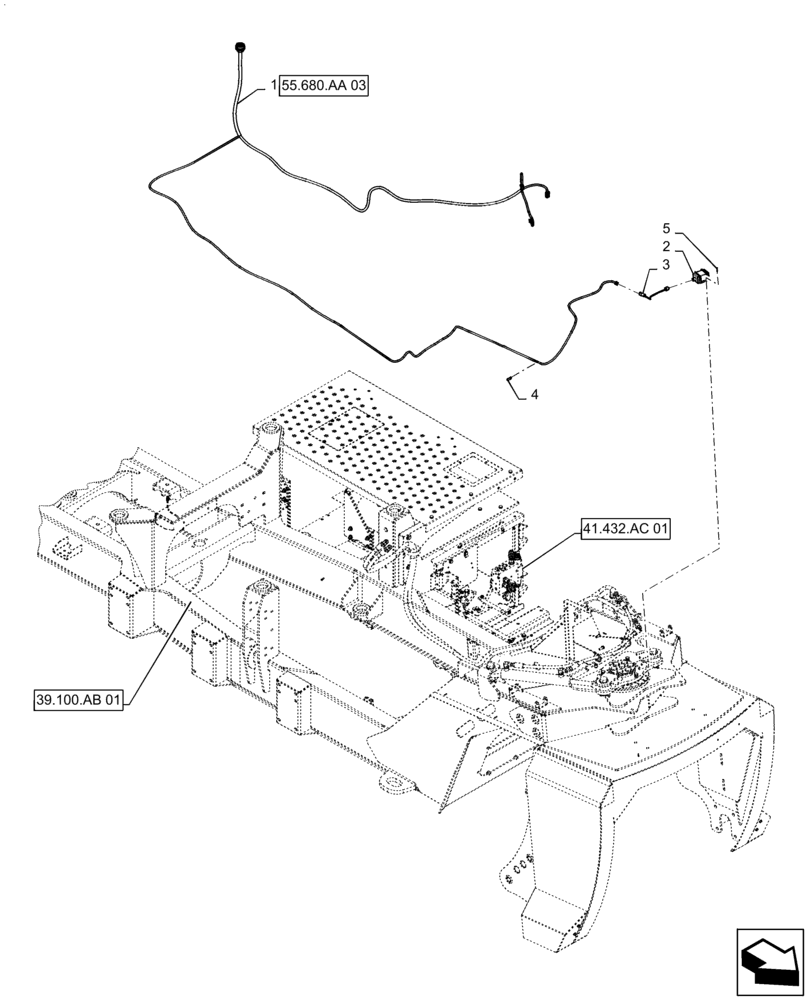 1 55.680.AA 03

5
2
3

4

41.432.AC 01

39.100.AB 01