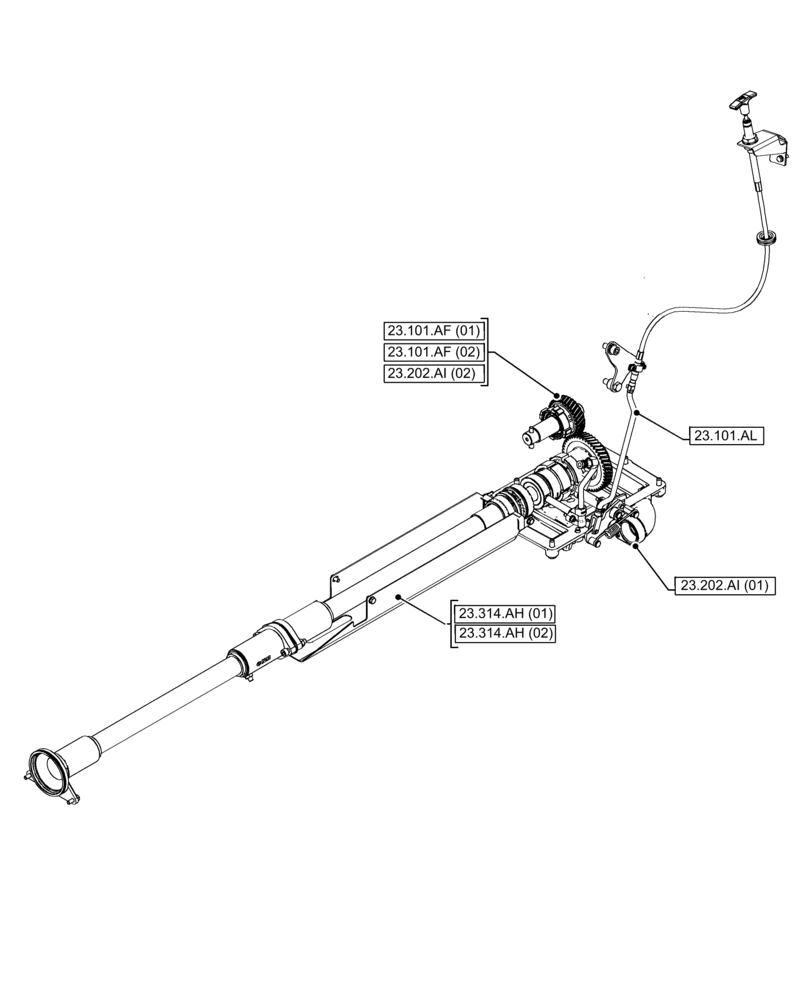 23.101.AF (01)
23.101.AF (02)
23.202.AI (02)
23.101.AL
23.202.AI (01)
23.314.AH (01)
23.314.AH (02)