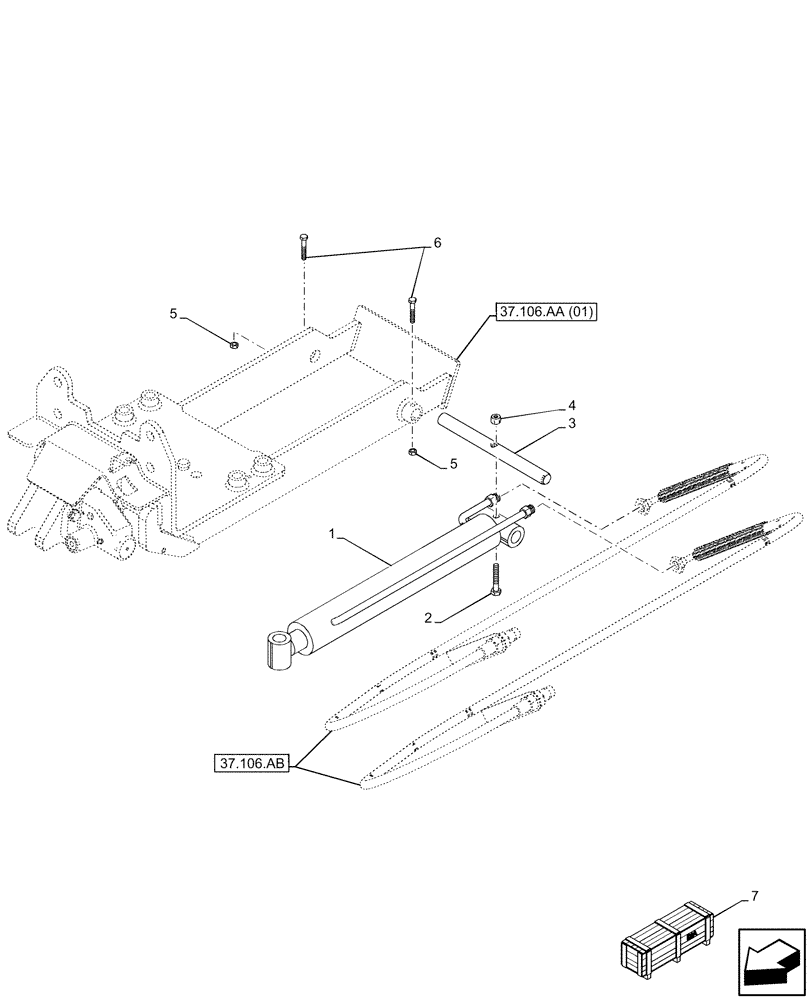 6

5

37.106.AA (01)

4

3

5

1

2

37.106.AB

7