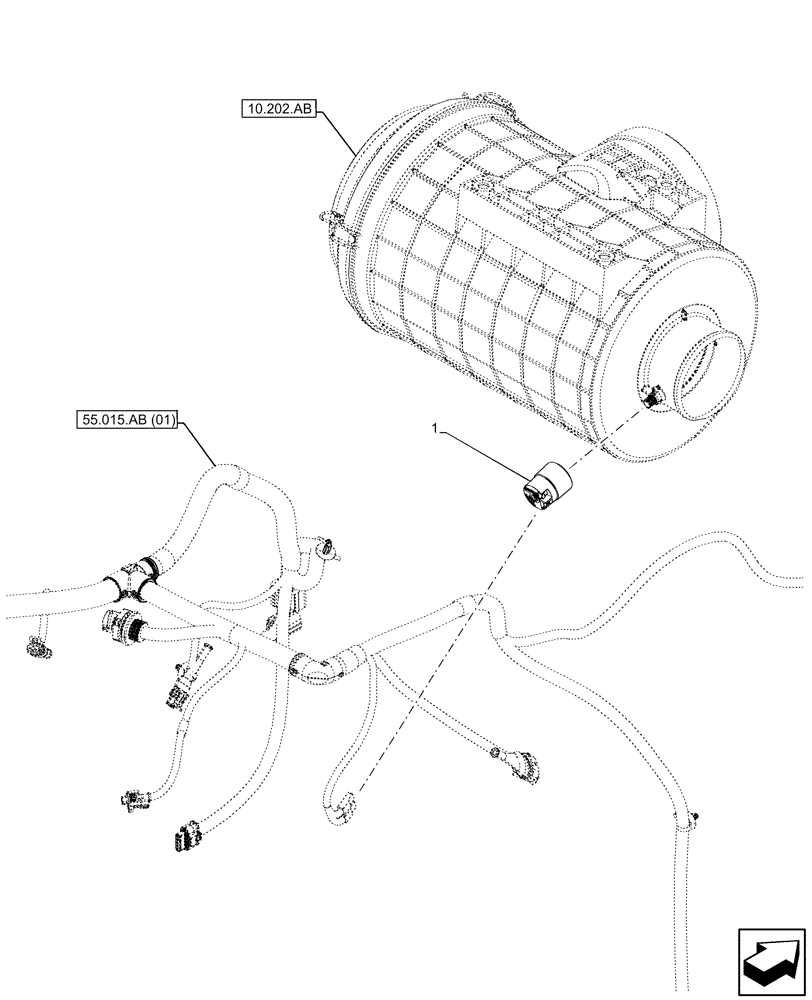 10.202.AB

55.015.AB (01)

1