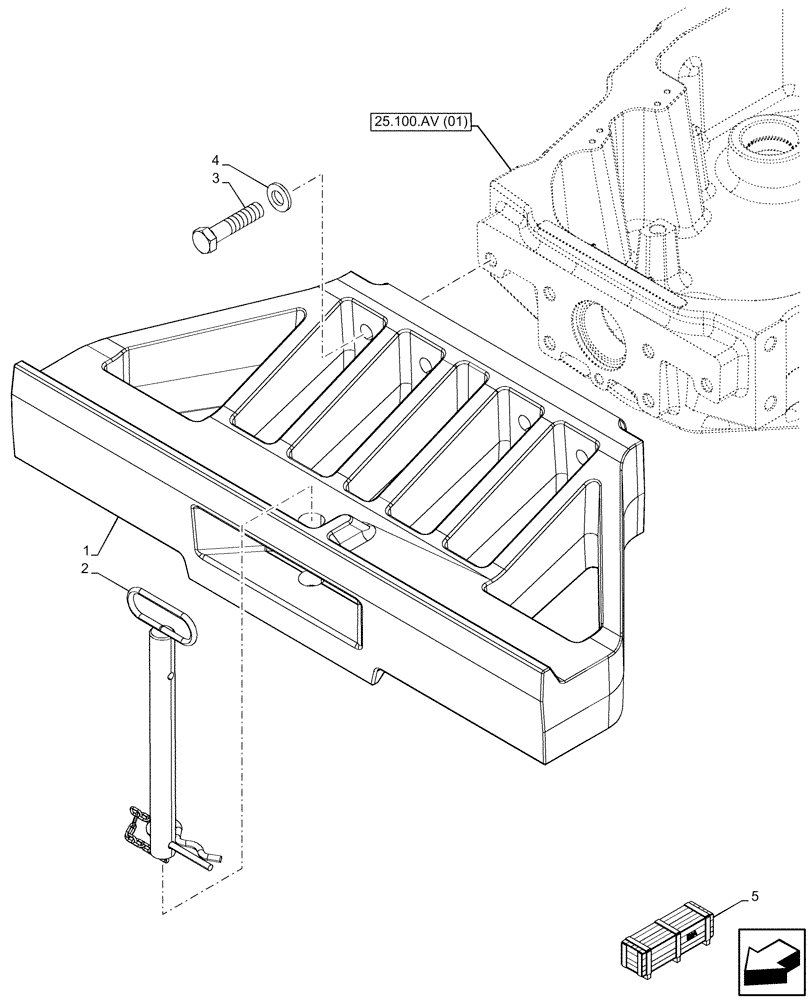 25.100.AV (01)
4
3
1
2
5