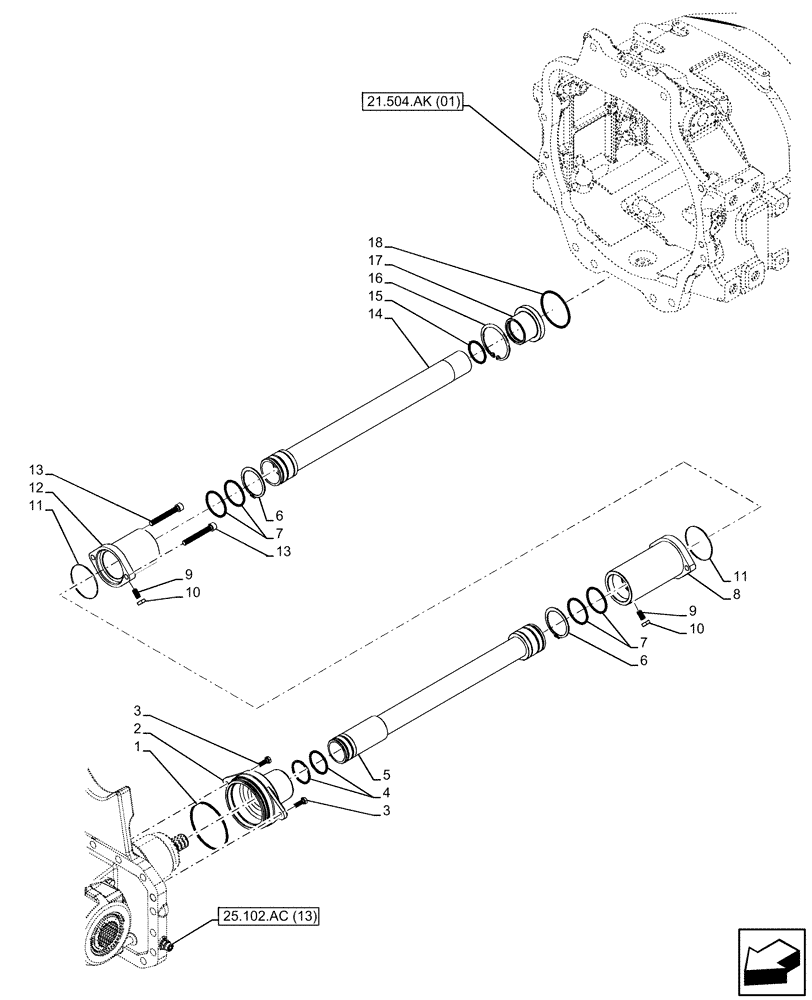 21.504.AK (01)

18
17
16
15
14

13
12
11

6
7
13
9
10

11
8
9
10
7
6

3
2
1

5
4
3

25.102.AC (13)