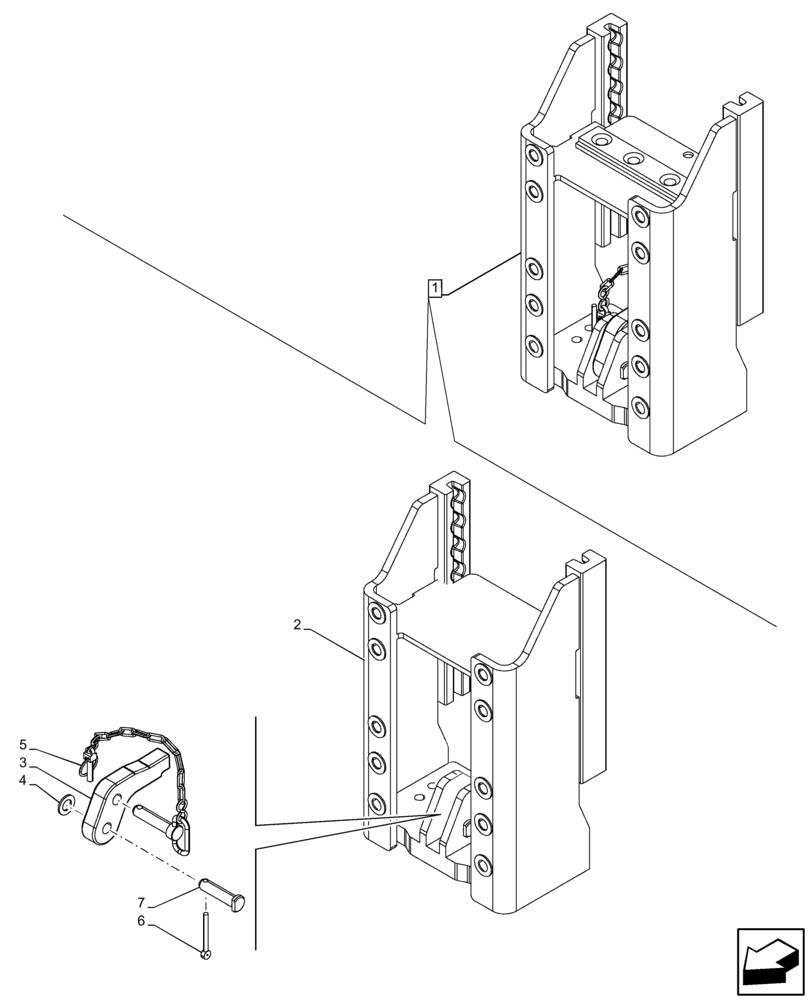 1
2
5
3
4
7
6