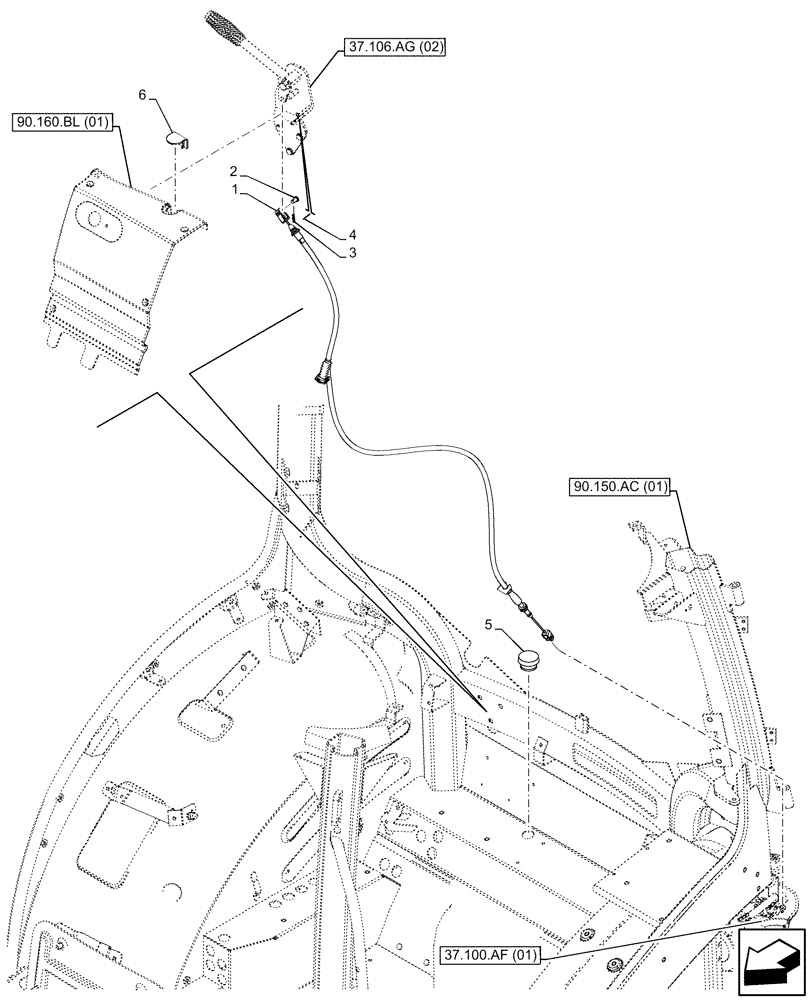 37.106.AG (02)
90.160.BL (01)
6
2
1
4
3
90.150.AC (01)
5
37.100.AF (01)