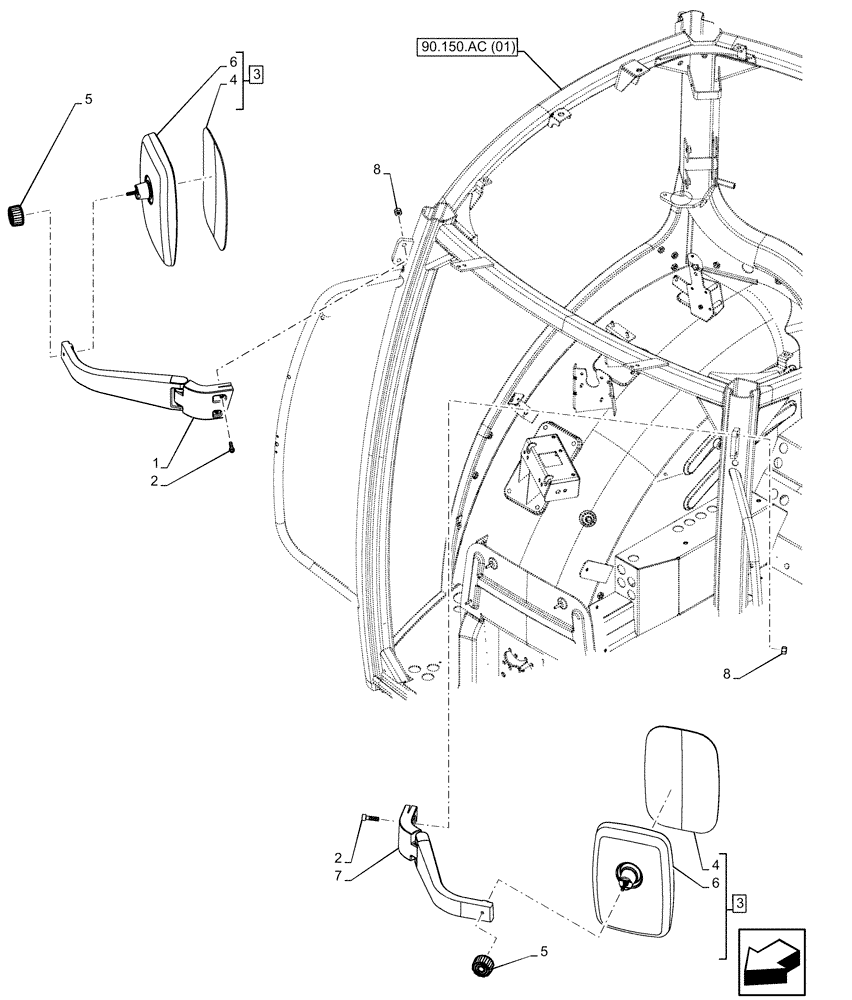 90.150.AC (01)
6
4
3
5
8
1
2
8
2
7
4
6
3
5