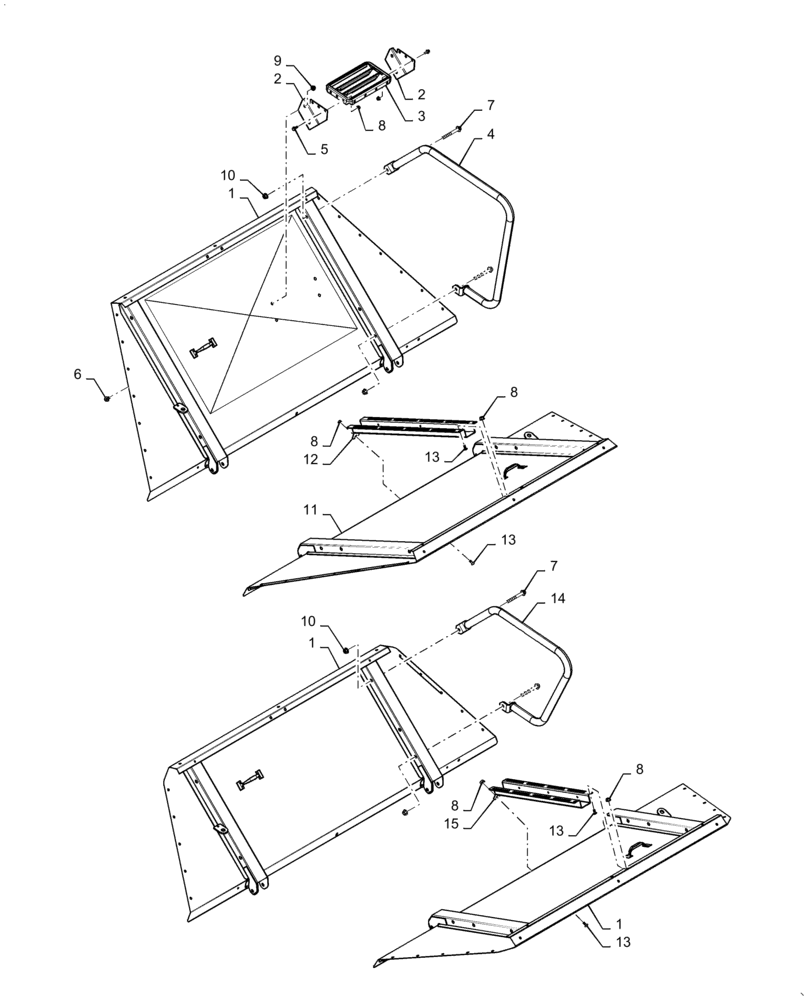 9
2
2
3
8
5
7
4
10
1
6
8
8
12
13
11
13
7
14
10
1
8
8
15
13
1
13