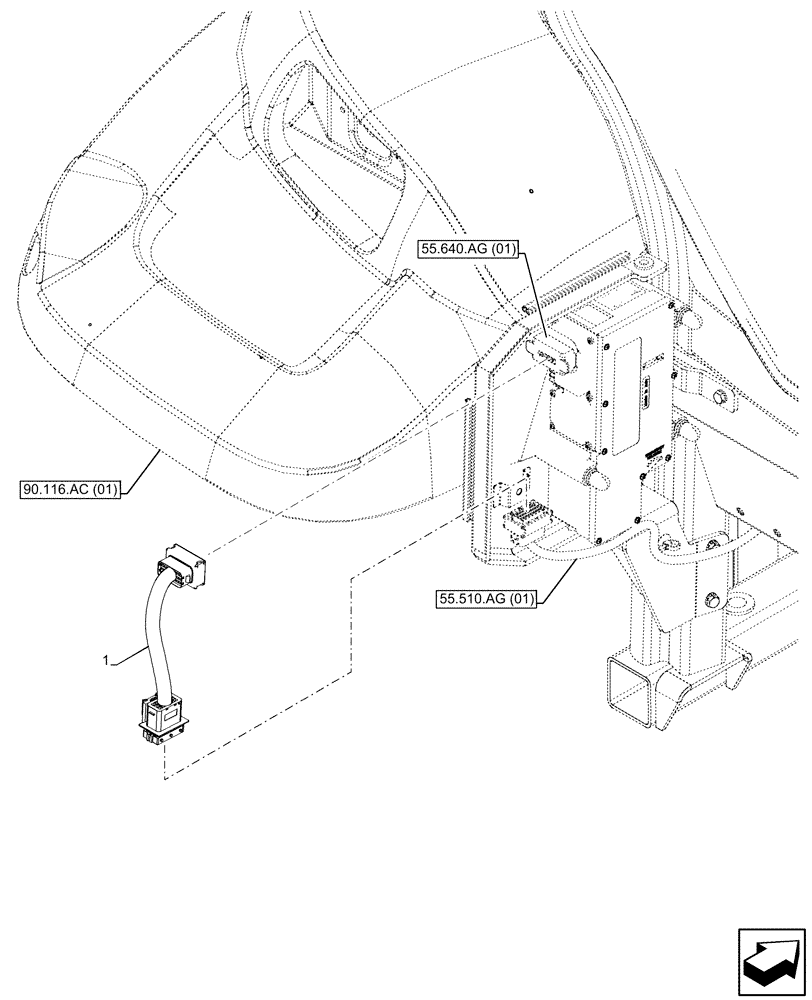 55.640.AG (01)

90.116.AC (01)

55.510.AG (01)

1