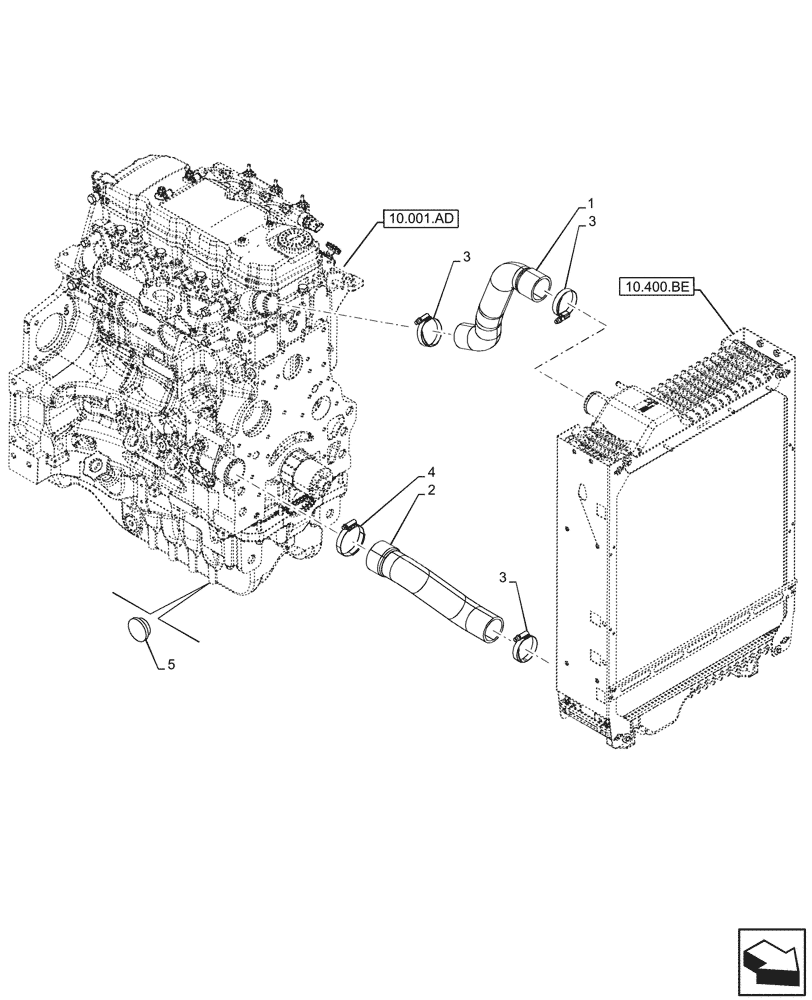 10.001.AD
1
3
3
10.400.BE
4
2
3
5