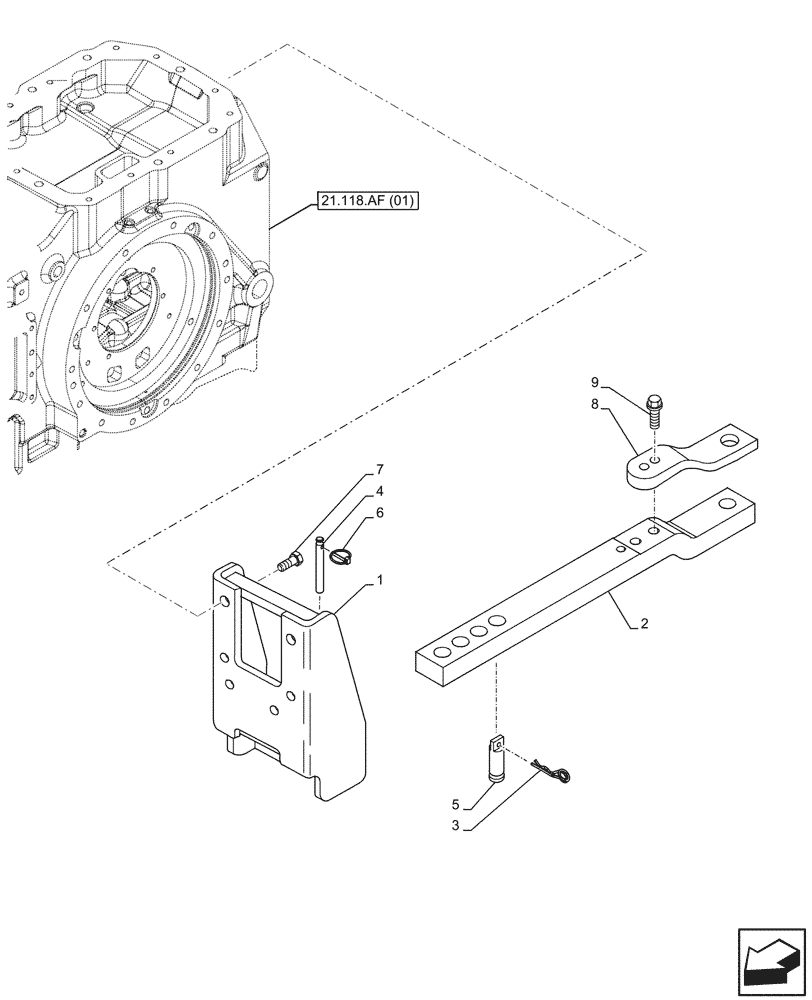 21.118.AF (01)

9
8
7
4
6
1
2
5
3