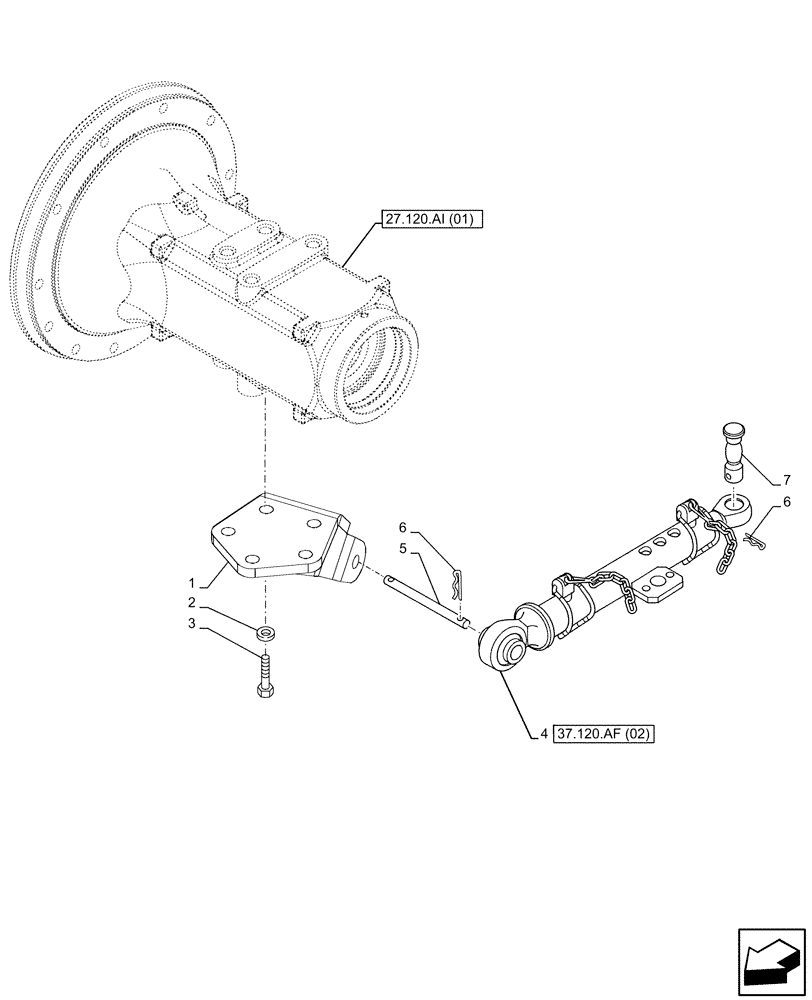 27.120.AI (01)

7

6

6

5

1

2

3

4 37.120.AF (02)