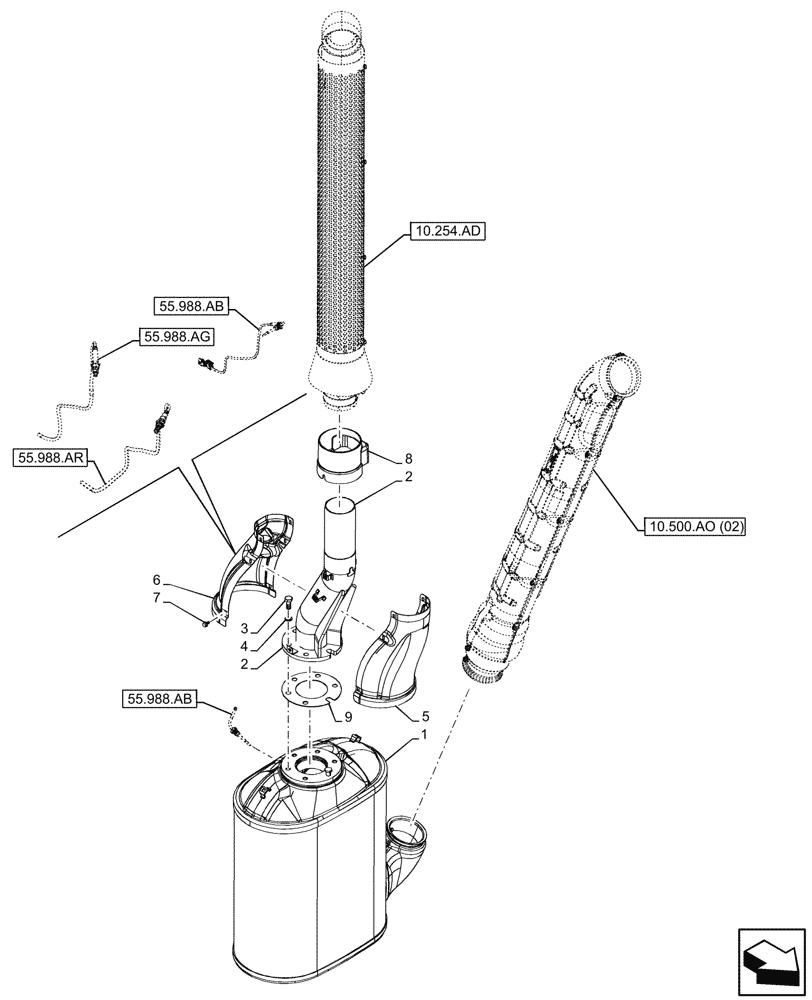 10.254.AD
55.988.AB
55.988.AG
55.988.AR
8
2
10.500.AO (02)
6
7
3
4
2
5
55.988.AB
9
1