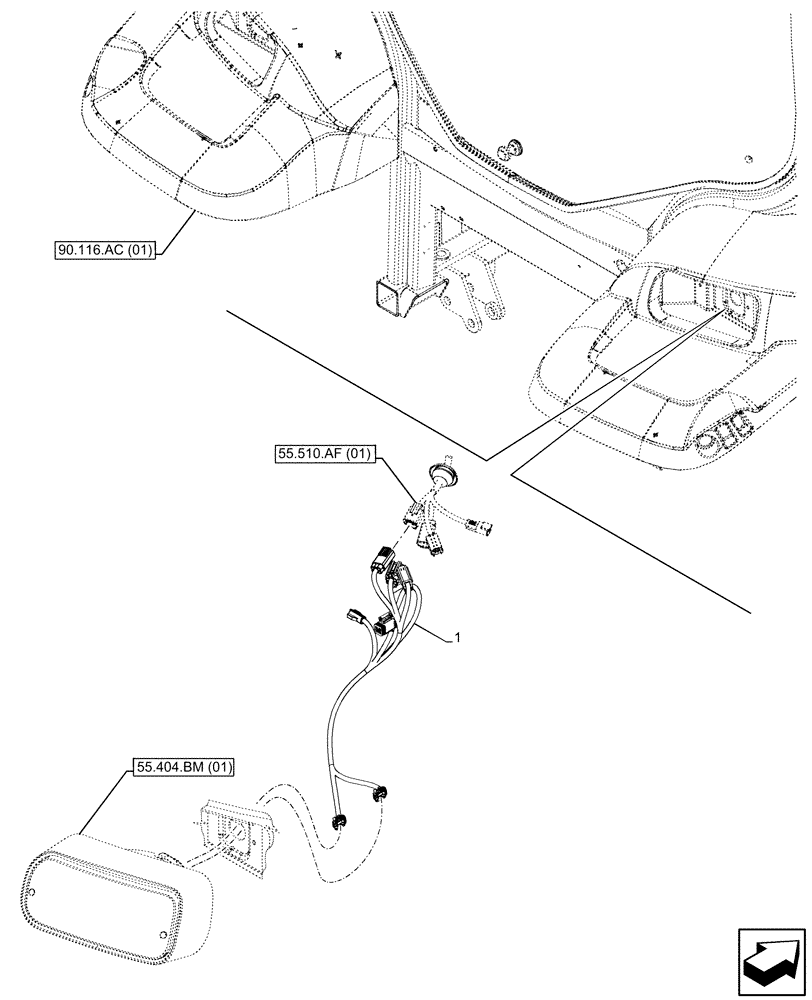 90.116.AC (01)

55.510.AF (01)

1

55.404.BM (01)