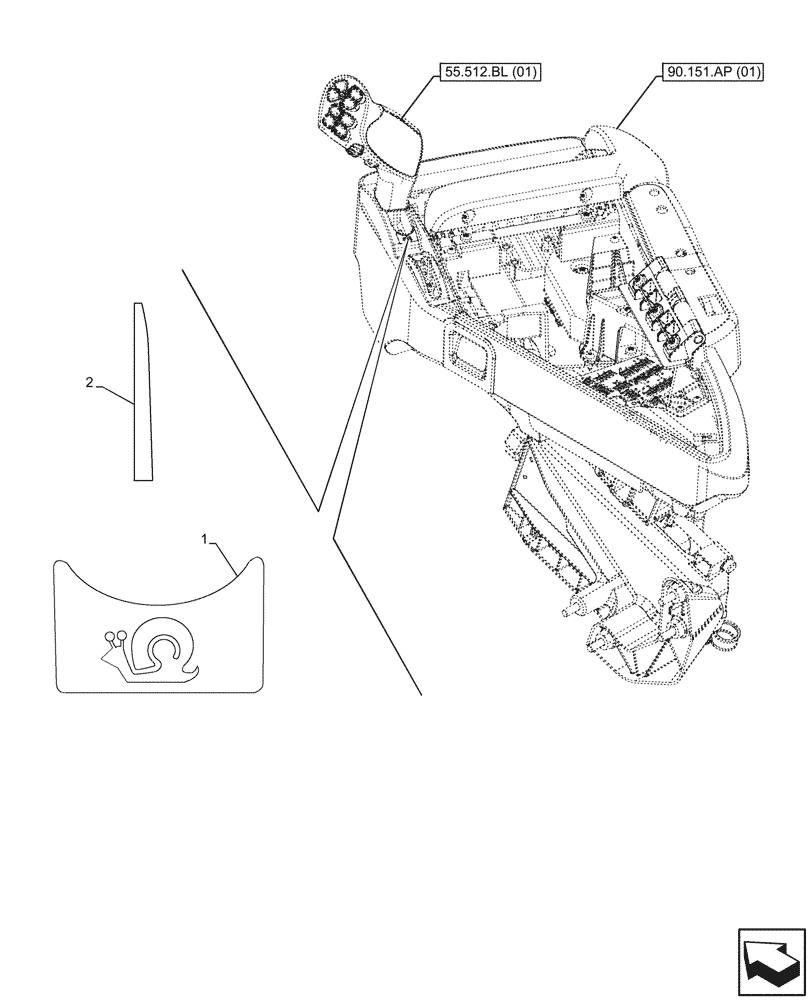 55.512.BL (01)

90.151.AP (01)

2

1