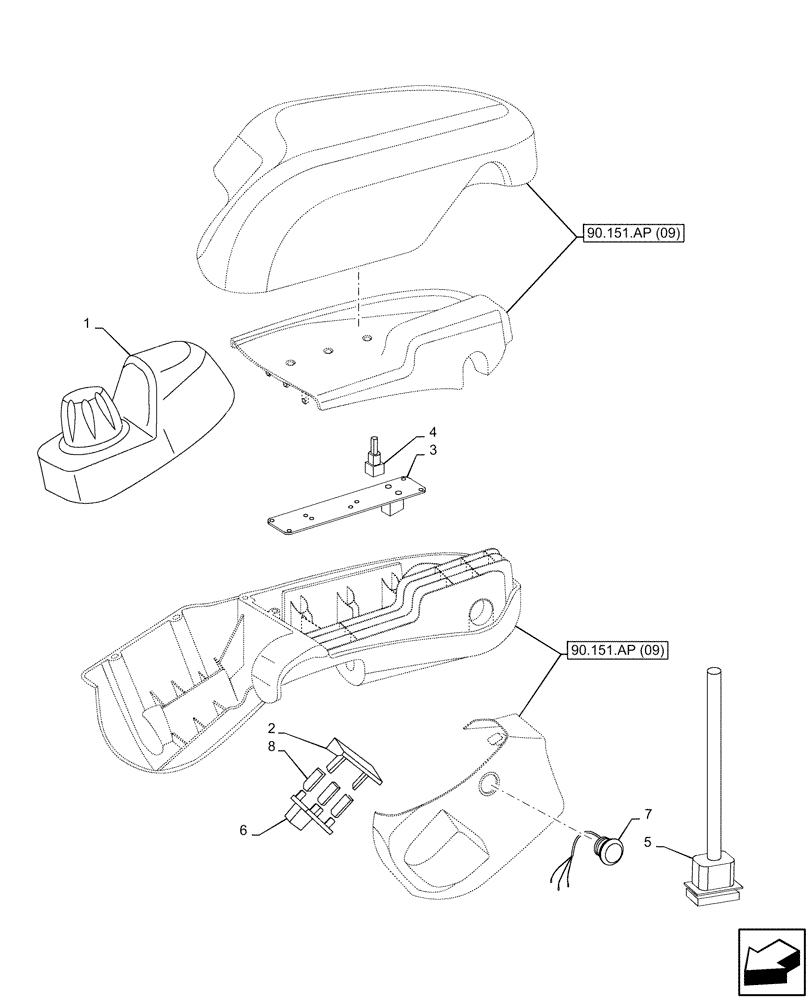 90.151.AP (09)
1
4
3
90.151.AP (09)
2
8
6
7
5