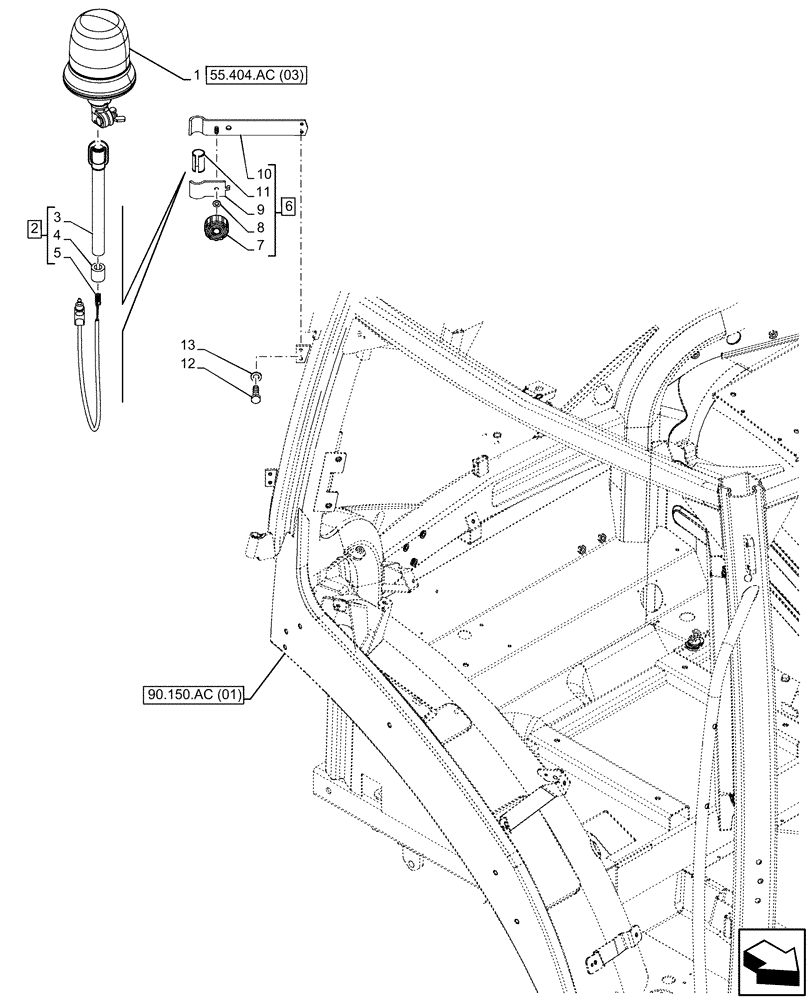 1 55.404.AC (03)

10
11
9
8
7
6

2
3
4
5

13
12

90.150.AC (01)