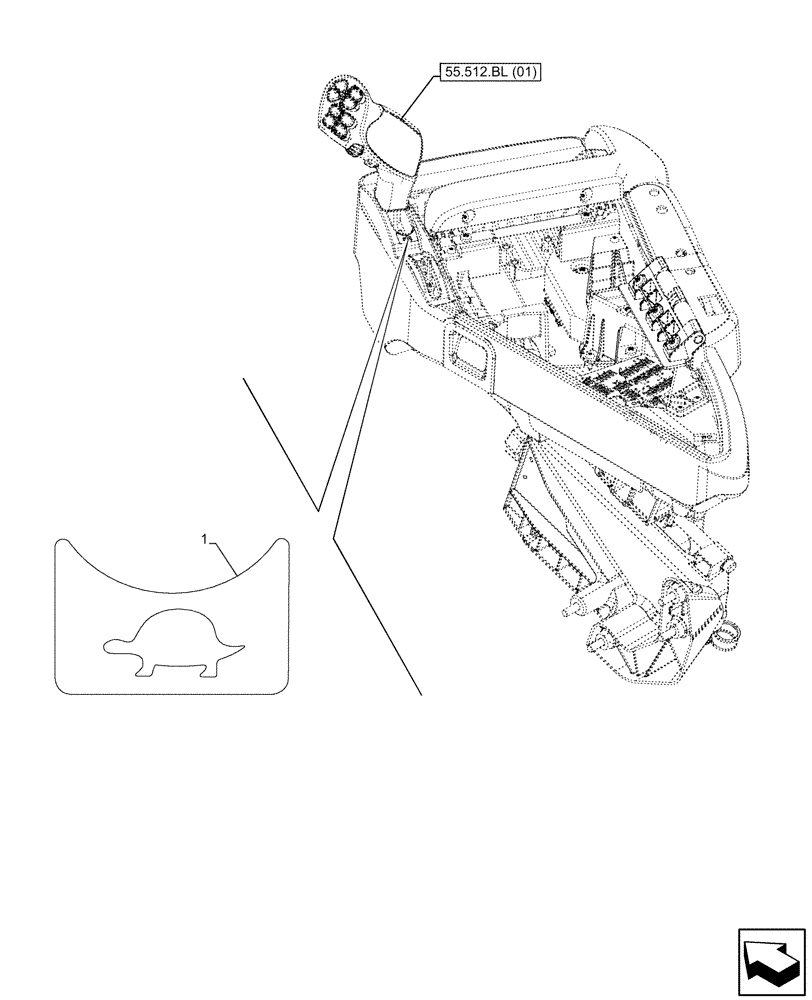 55.512.BL (01)

1