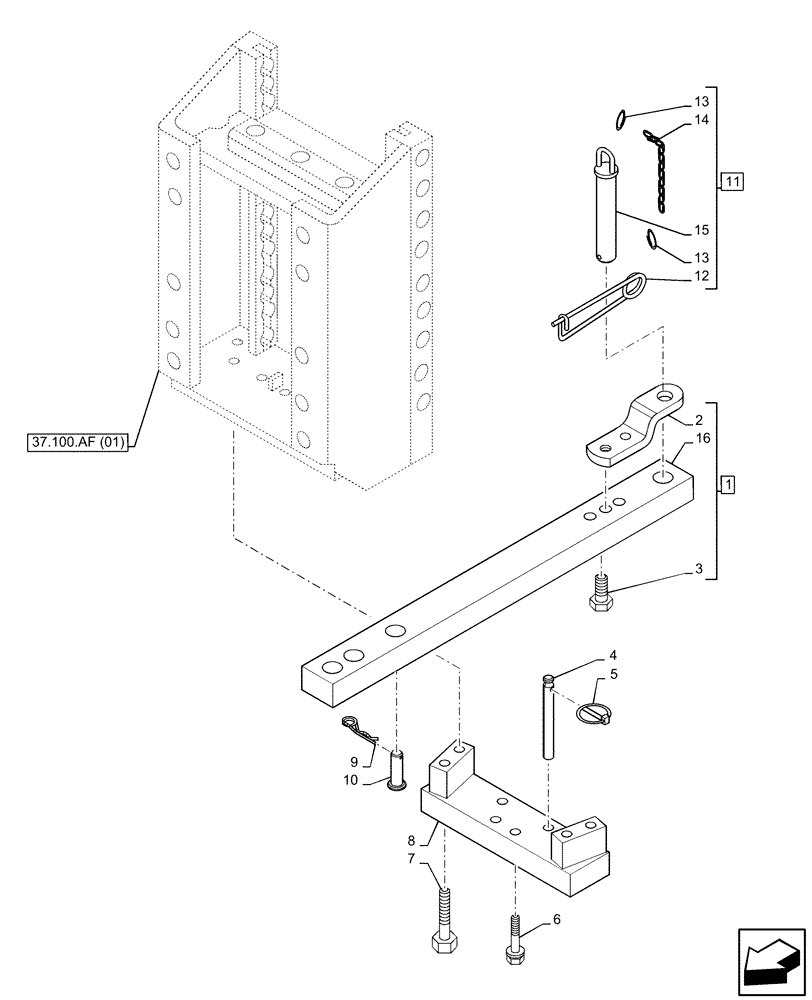 13
14
11
15
13
12
37.100.AF (01)
2
16
1
3
4
5
9
10
8
7
6