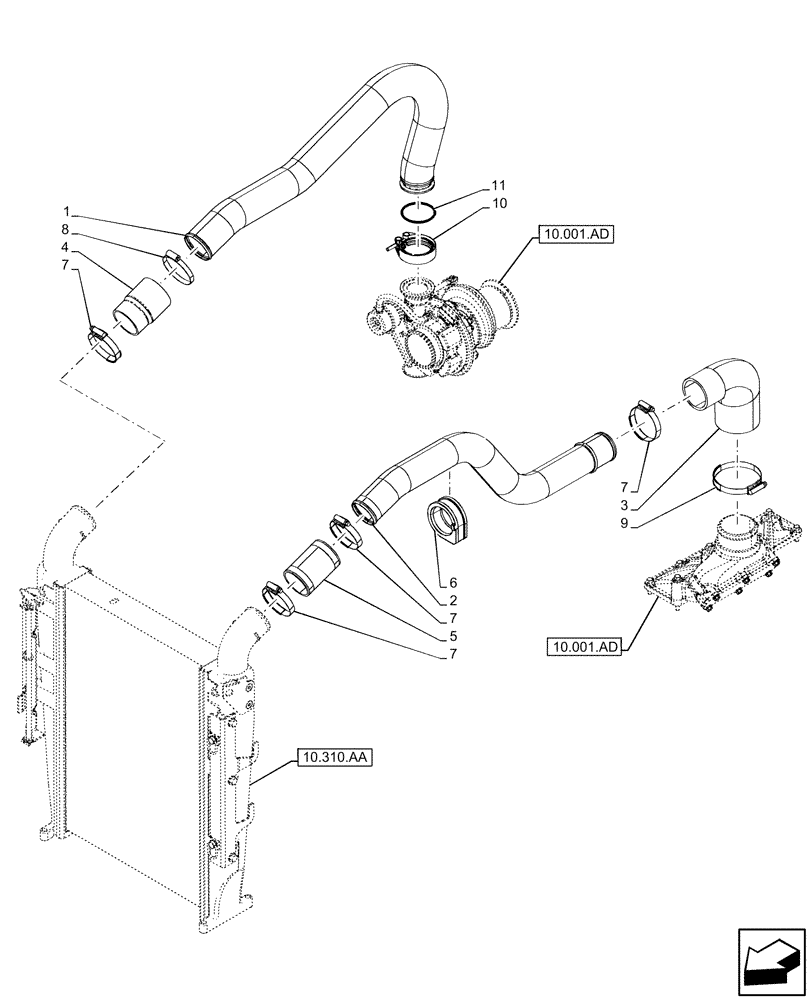 1
8
4
7
11
10
10.001.AD
7
3
9
6
2
7
5
7
10.001.AD
10.310.AA