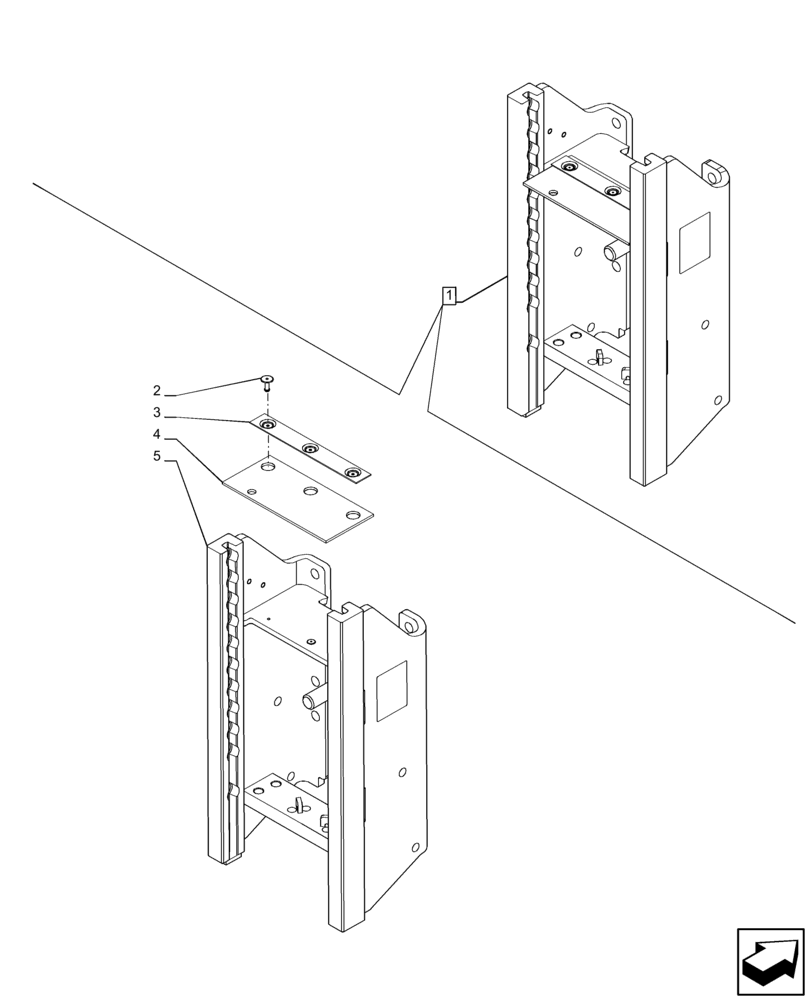 1
2
3
4
5