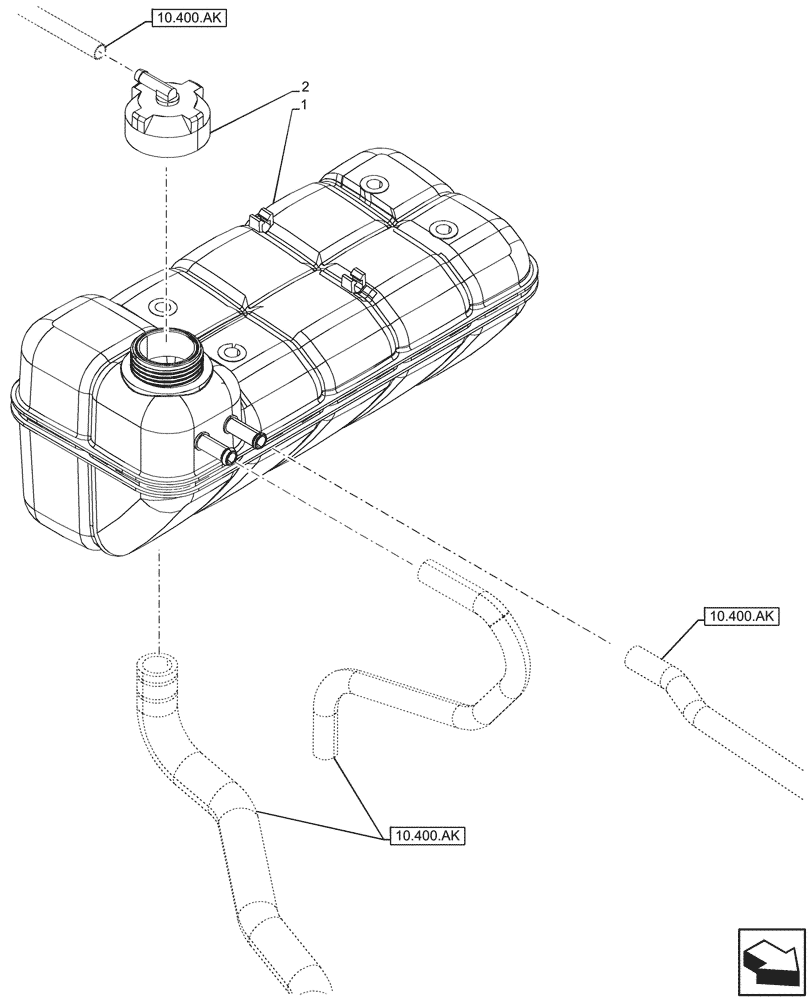 10.400.AK

2

1

10.400.AK

10.400.AK