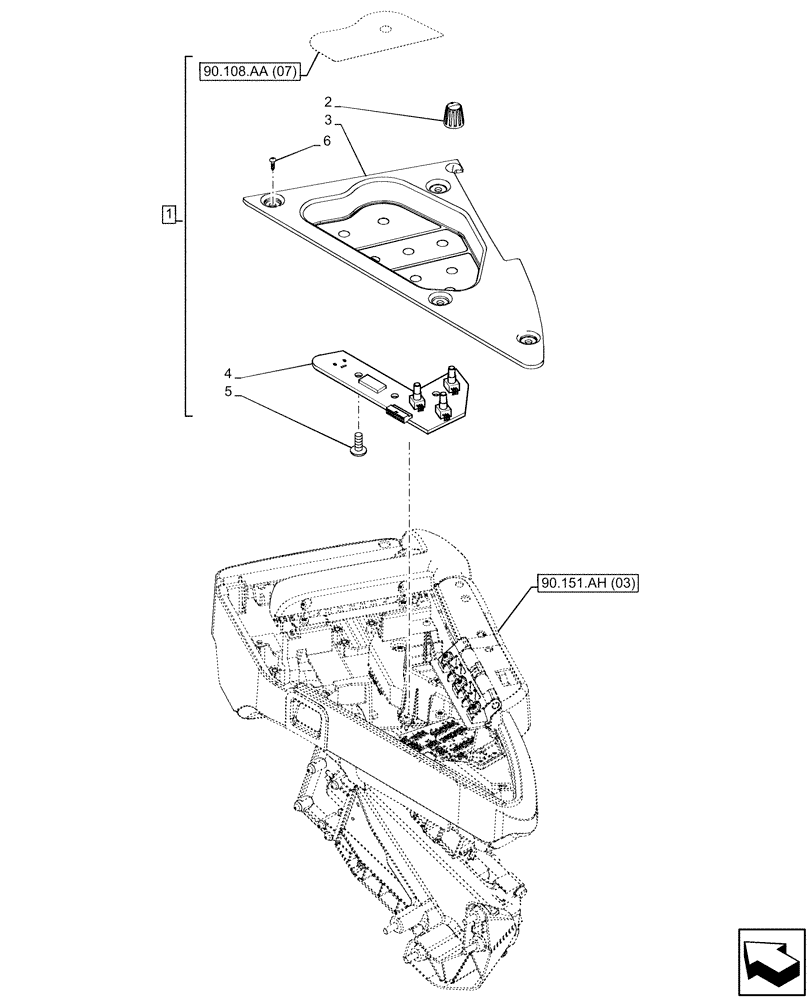 90.108.AA (07)
2
3
6
1
4
5
90.151.AH (03)