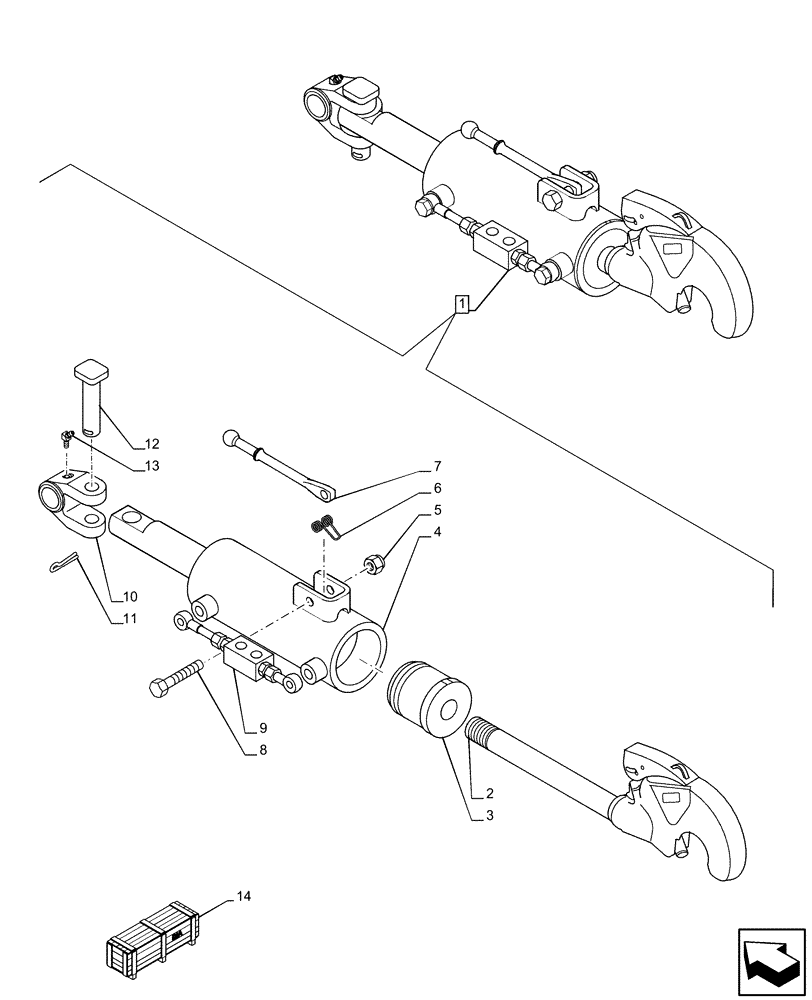 1
12
13
7
6
5
4
10
11
9
8
2
3
14