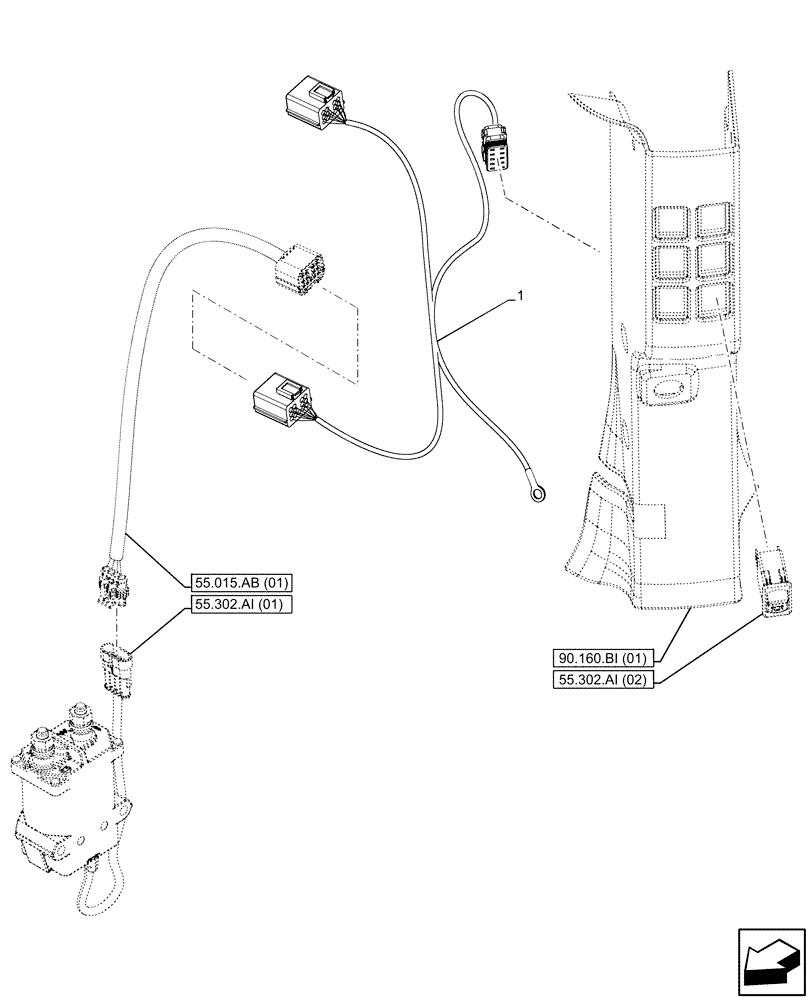 1

55.015.AB (01)

55.302.AI (01)

90.160.BI (01)

55.302.AI (02)