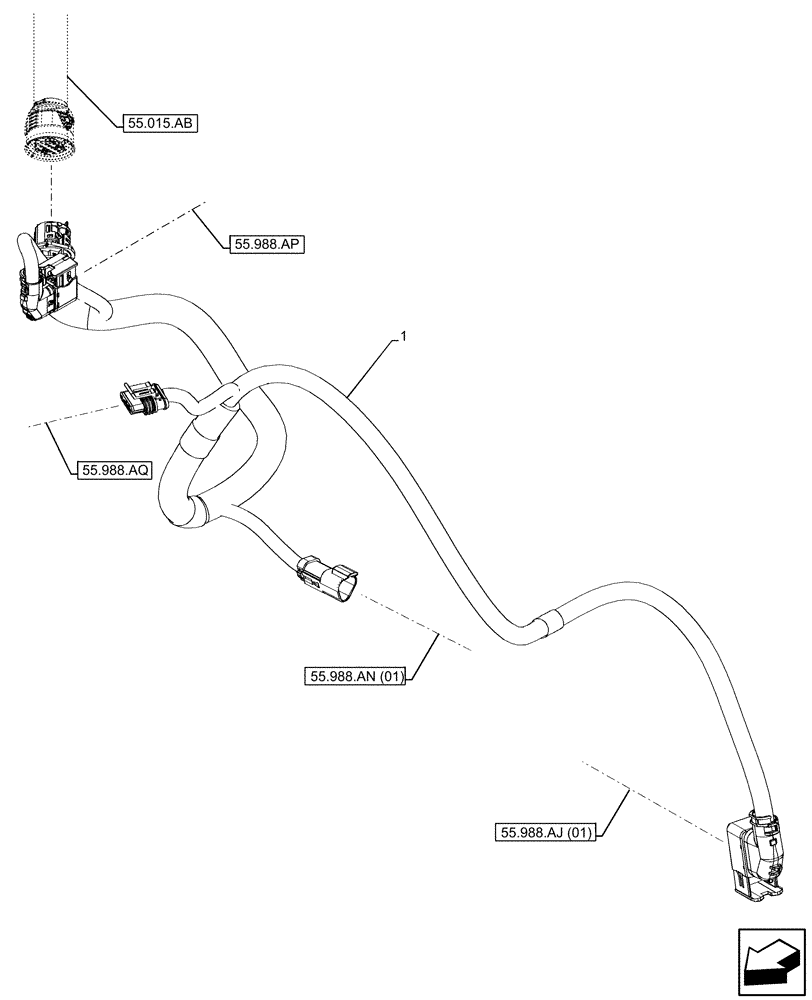 55.015.AB

55.988.AP

1

55.988.AQ

55.988.AN (01)

55.988.AJ (01)