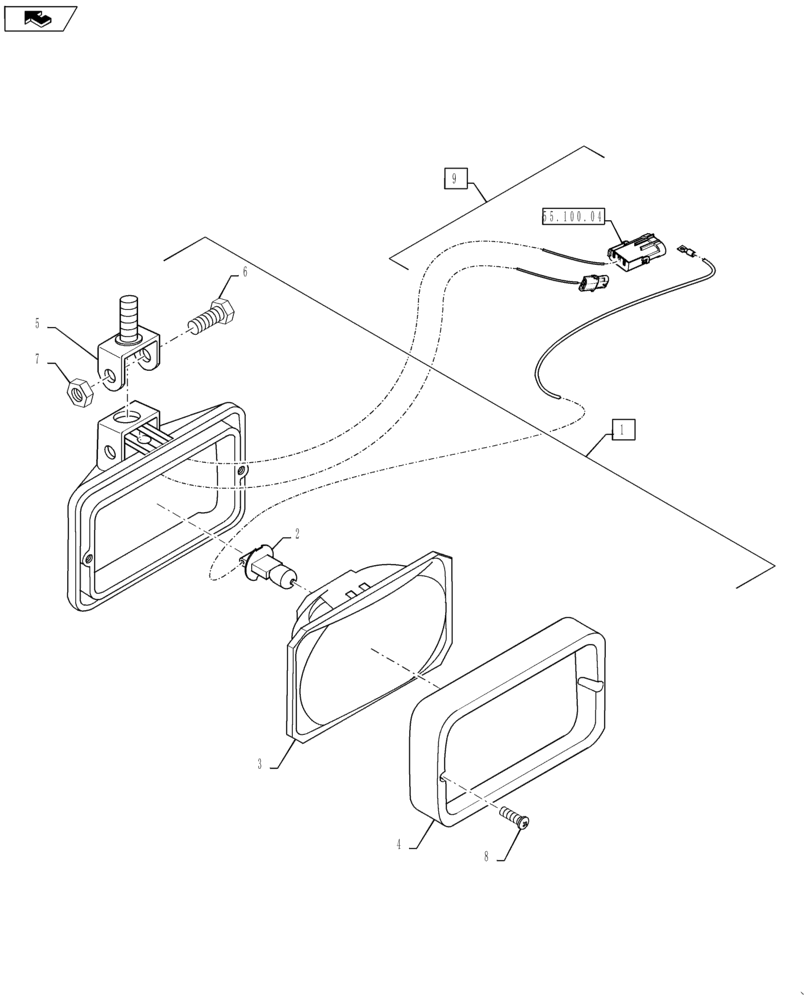 9
55.100.04
6
5
7
1
2
3
4
8