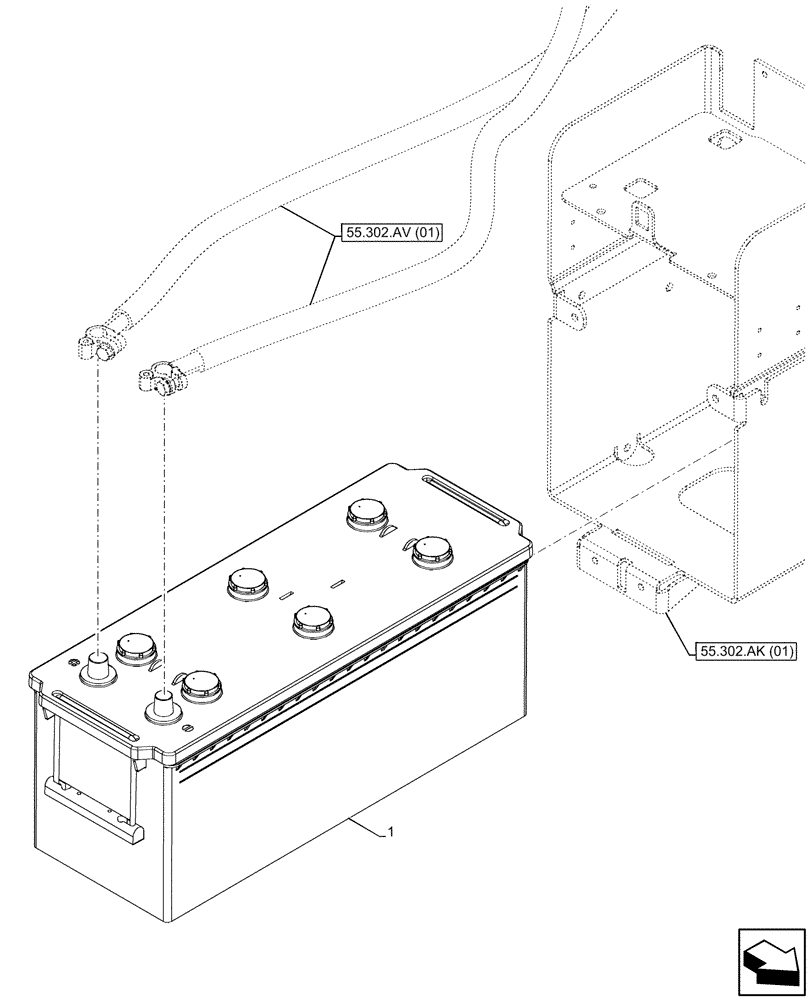 55.302.AV (01)

55.302.AK (01)

1