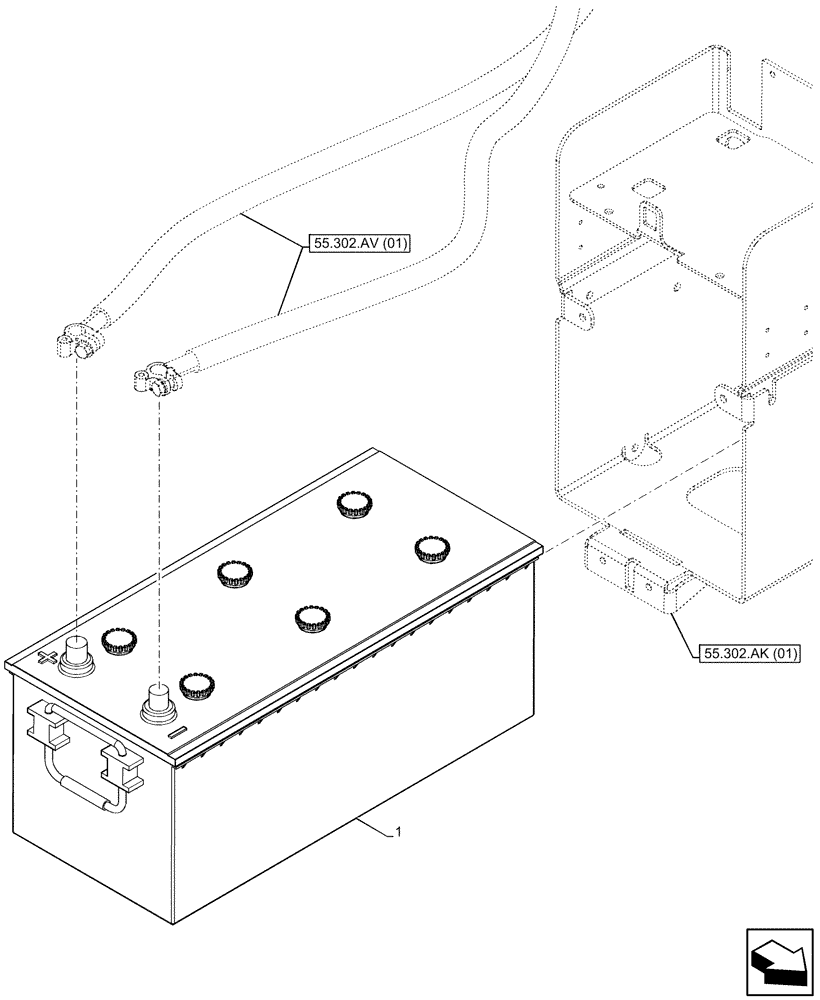 55.302.AV (01)

55.302.AK (01)

1