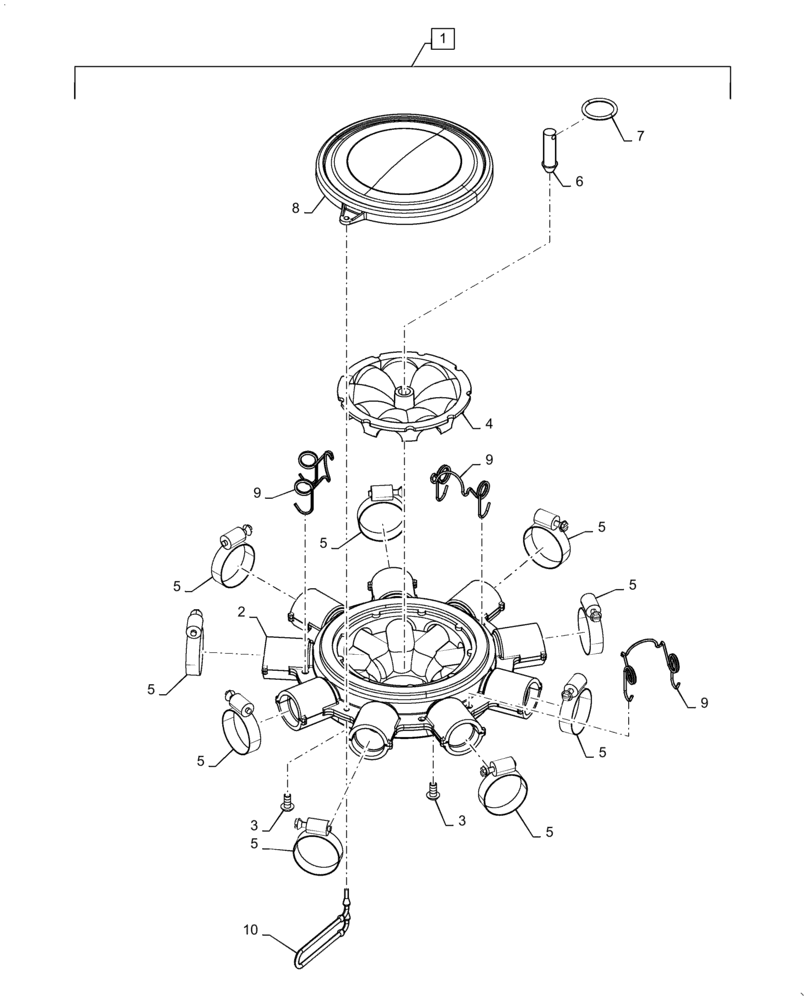 1
7
6
8
4
9
9
5
5
5
5
2
5
9
5
5
5
3
3
5
5
10