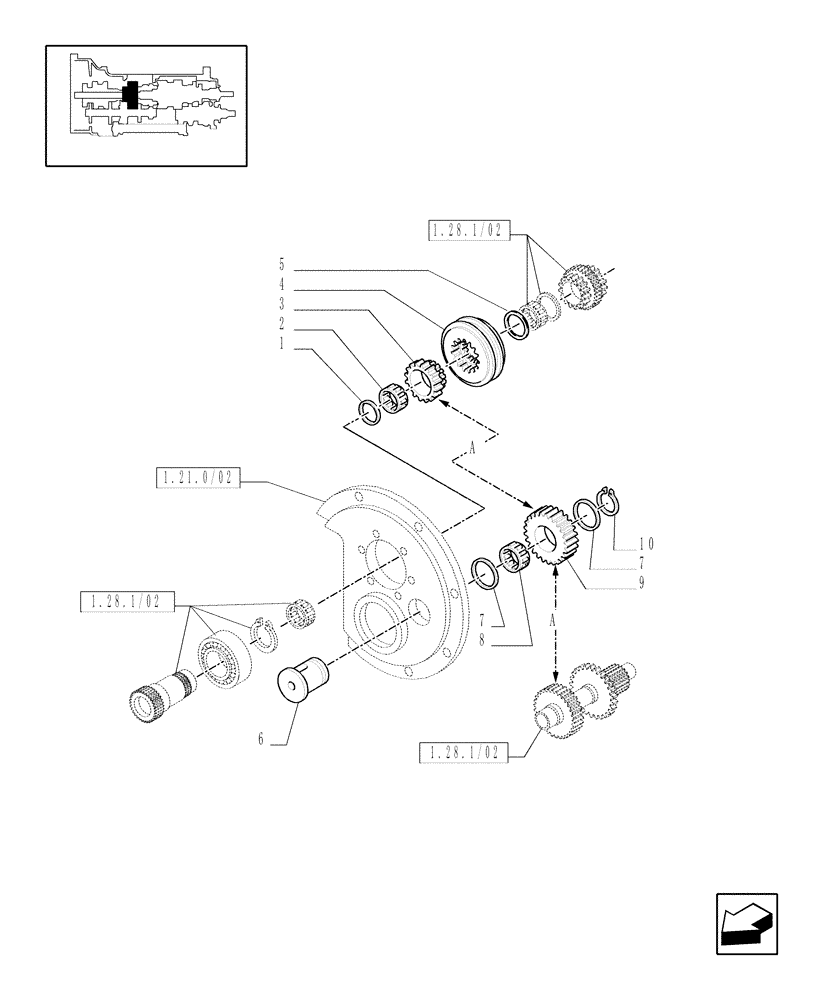 1.28.1/02
5
4
3
2
1
A
1.21.0/02
10
7
9
1.28.1/02
7
8
A
6
1.28.1/02