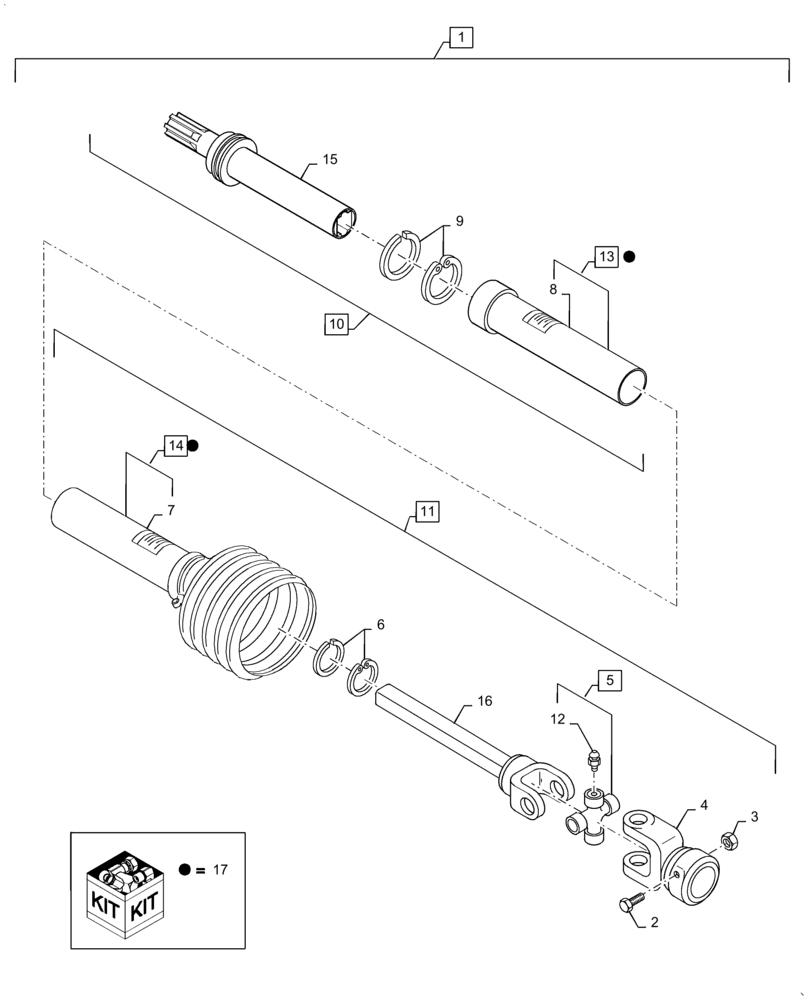 1

15

9

13 ●

8

10

14 ●

7

11

6

5

16

12

4

3

2

KIT KIT

● = 17