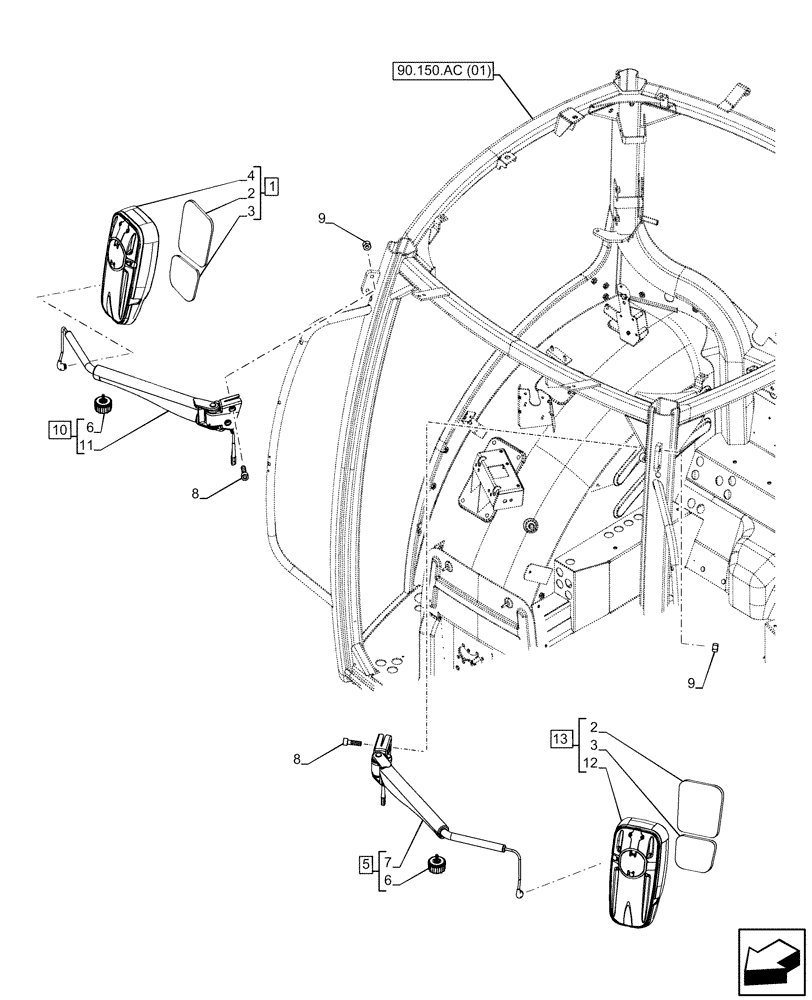 90.150.AC (01)
4
2
3
1
9
10
6
11
8
9
8
13
2
3
12
5
7
6