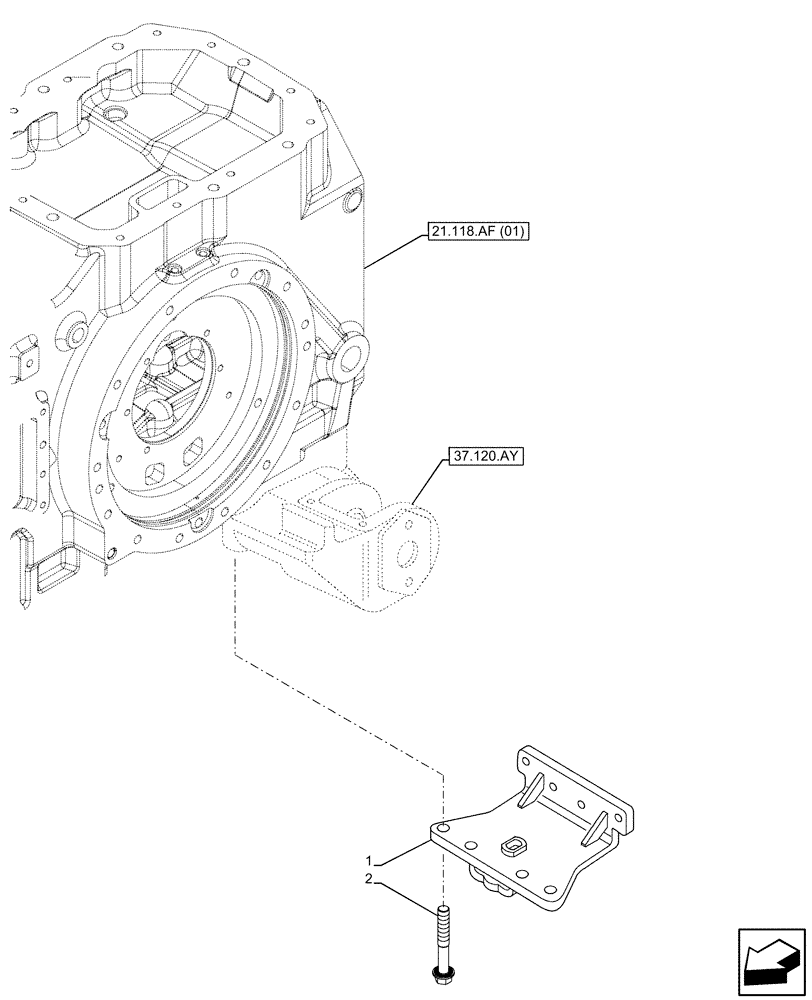 21.118.AF (01)

37.120.AY

1

2