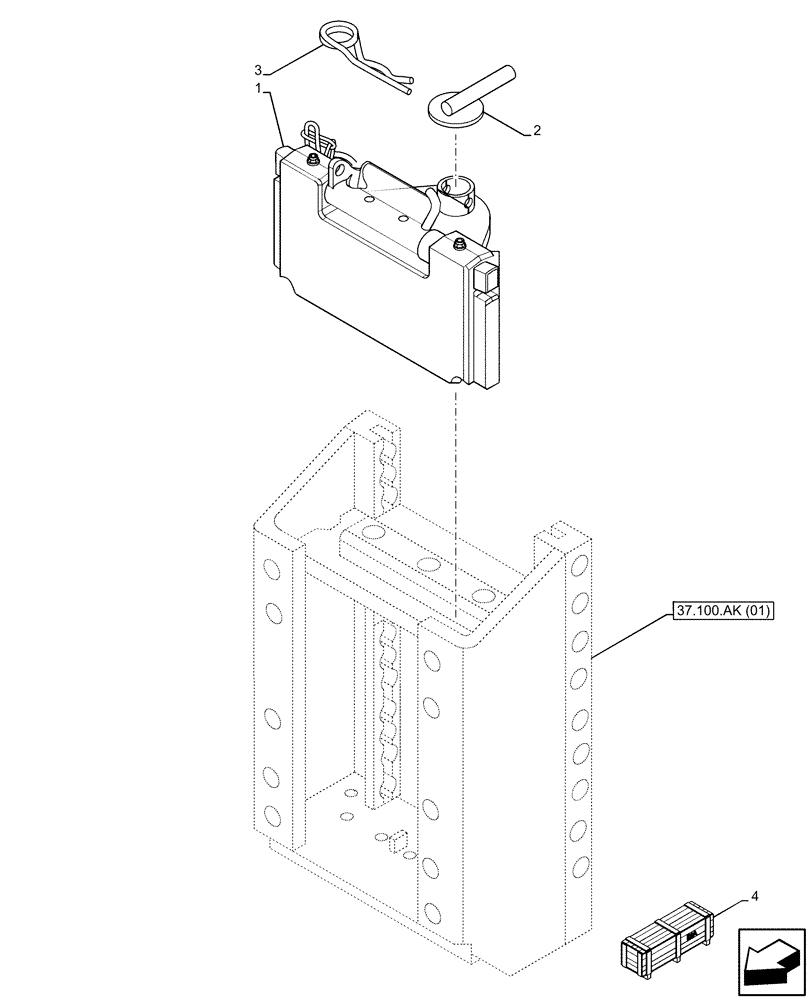 3
1
2
37.100.AK (01)
4