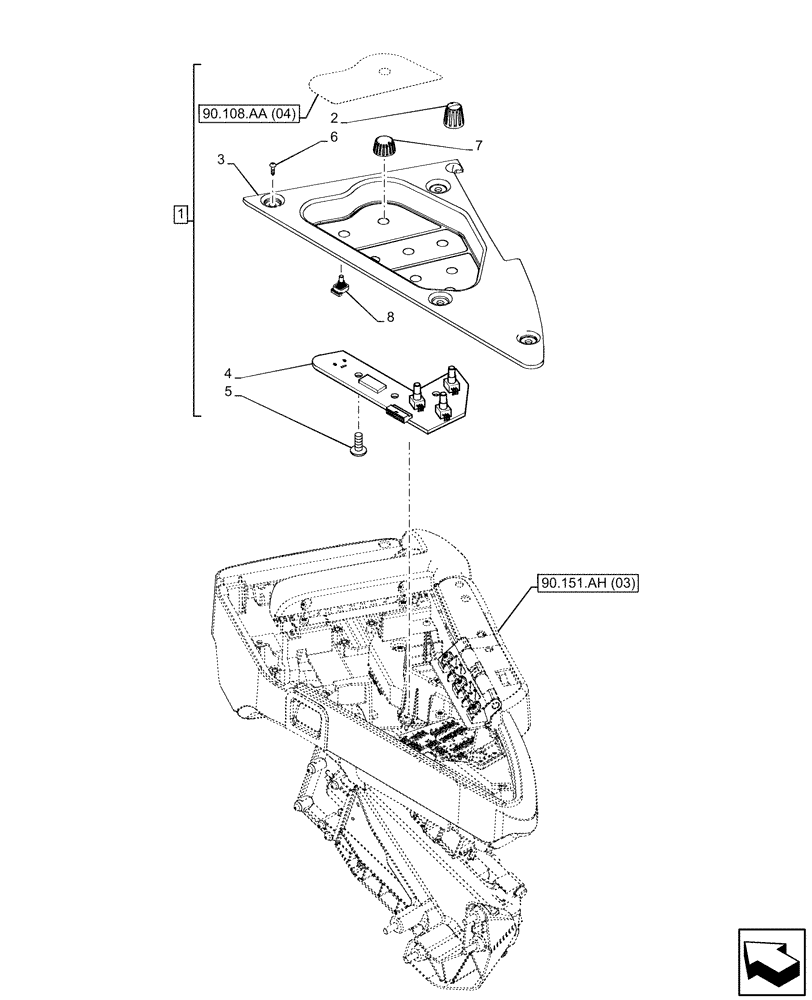 90.108.AA (04)
2
6
7
3
1
8
4
5
90.151.AH (03)