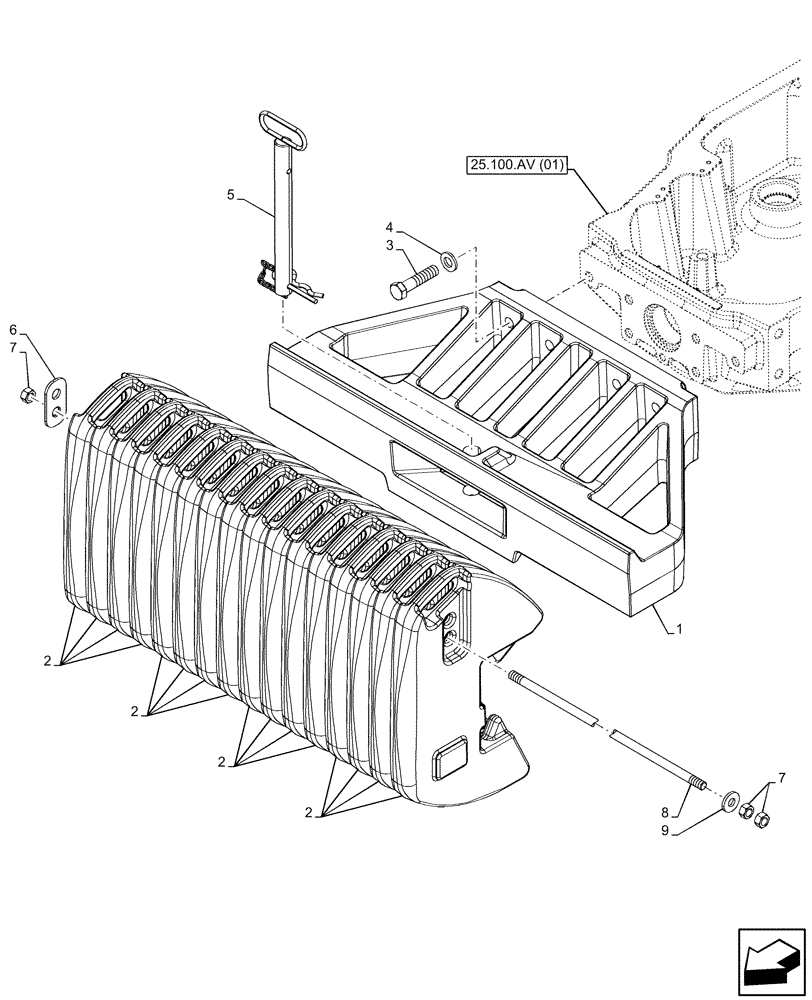 25.100.AV (01)

5

4

3

6

7

1

2

2

2

2

8

9

7