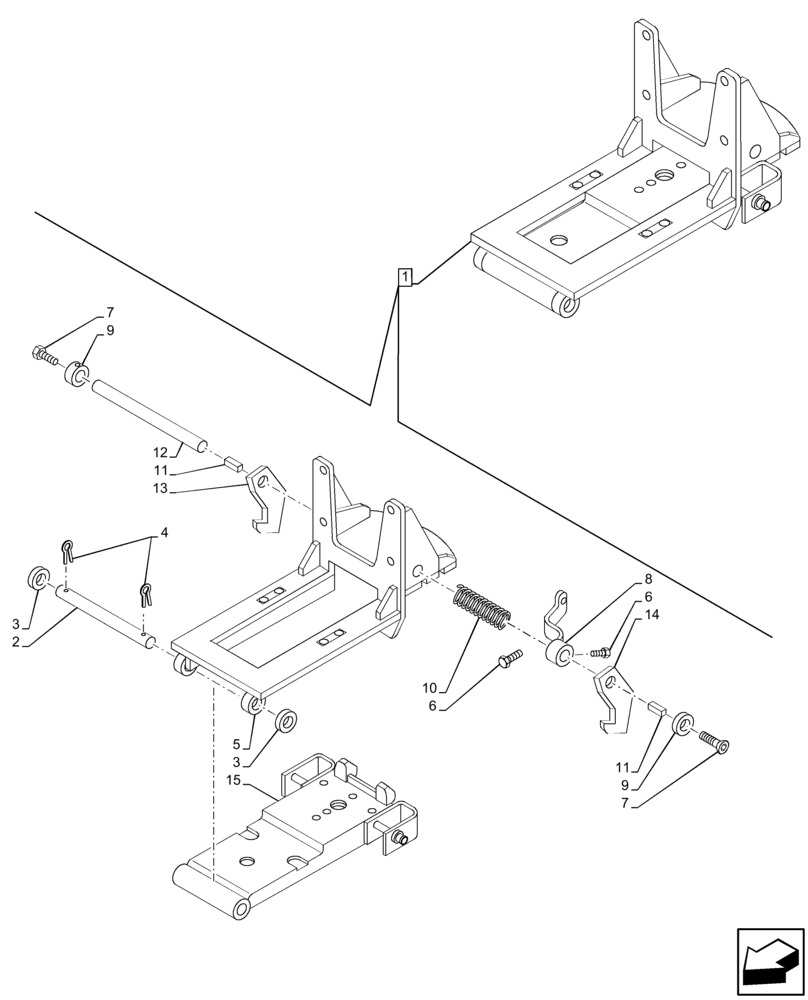 1
7
9
12
11
13
4
3
2
8
6
14
10
6
5
3
15
11
9
7