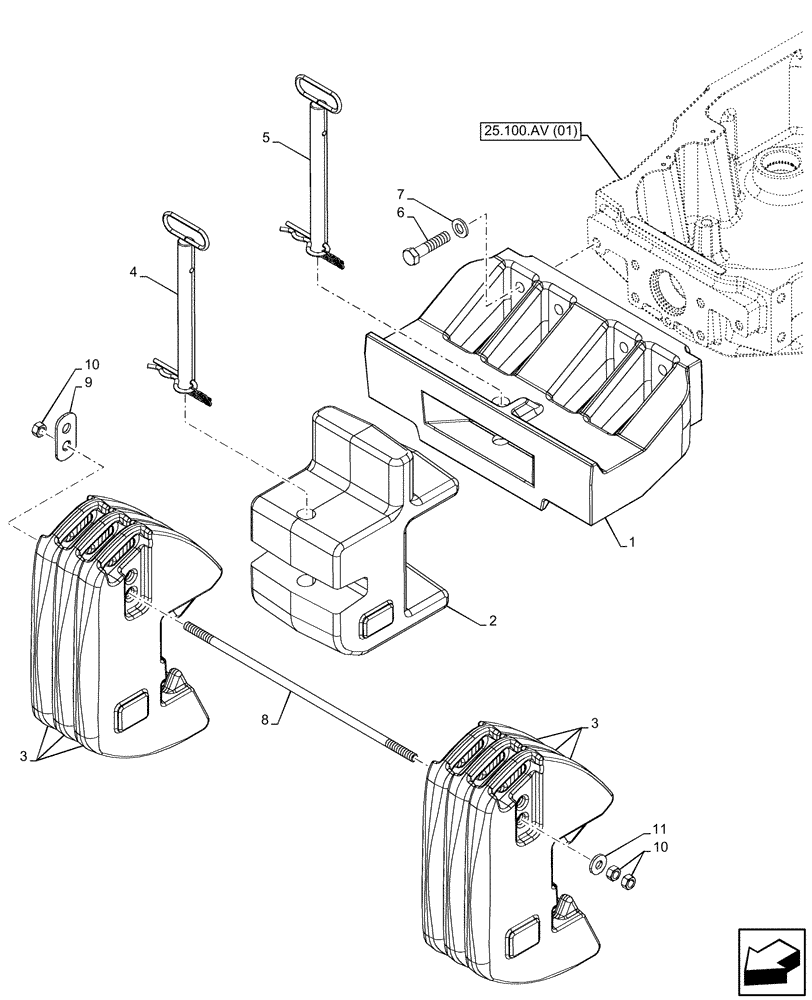 25.100.AV (01)
5
7
6
4
10
9
1
2
8
3
3
11
10