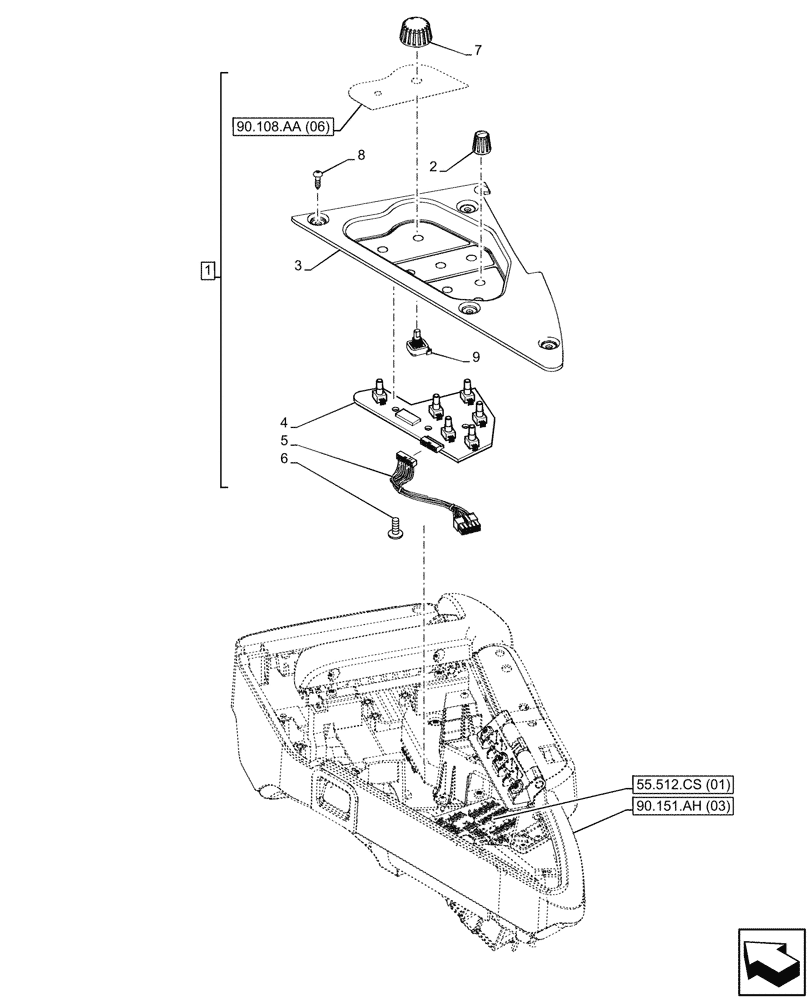 7
90.108.AA (06)
8
2
1
3
9
4
5
6
55.512.CS (01)
90.151.AH (03)