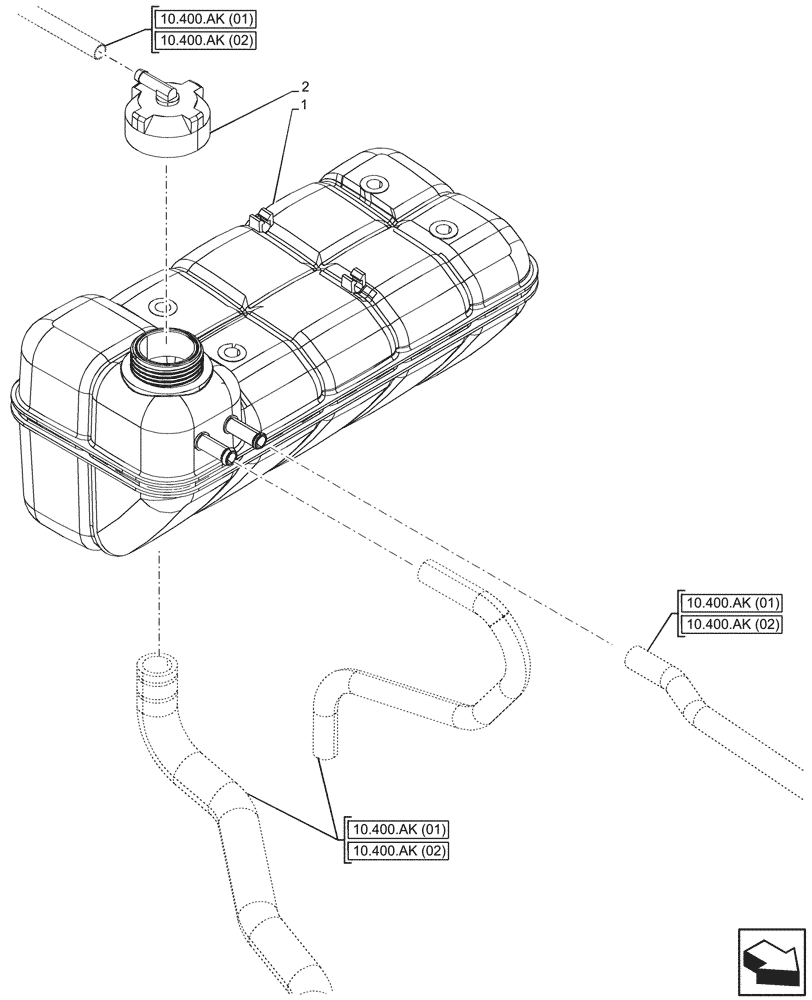 10.400.AK (01)
10.400.AK (02)

2
1

10.400.AK (01)
10.400.AK (02)

10.400.AK (01)
10.400.AK (02)