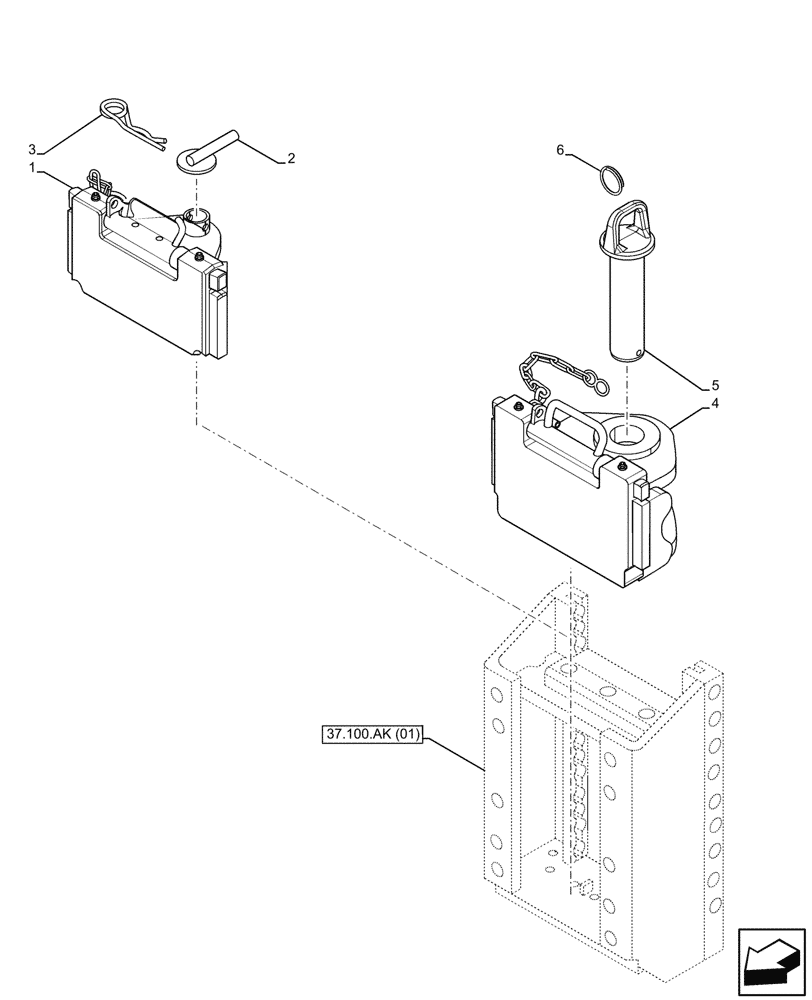 3
1
2
6
5
4
37.100.AK (01)