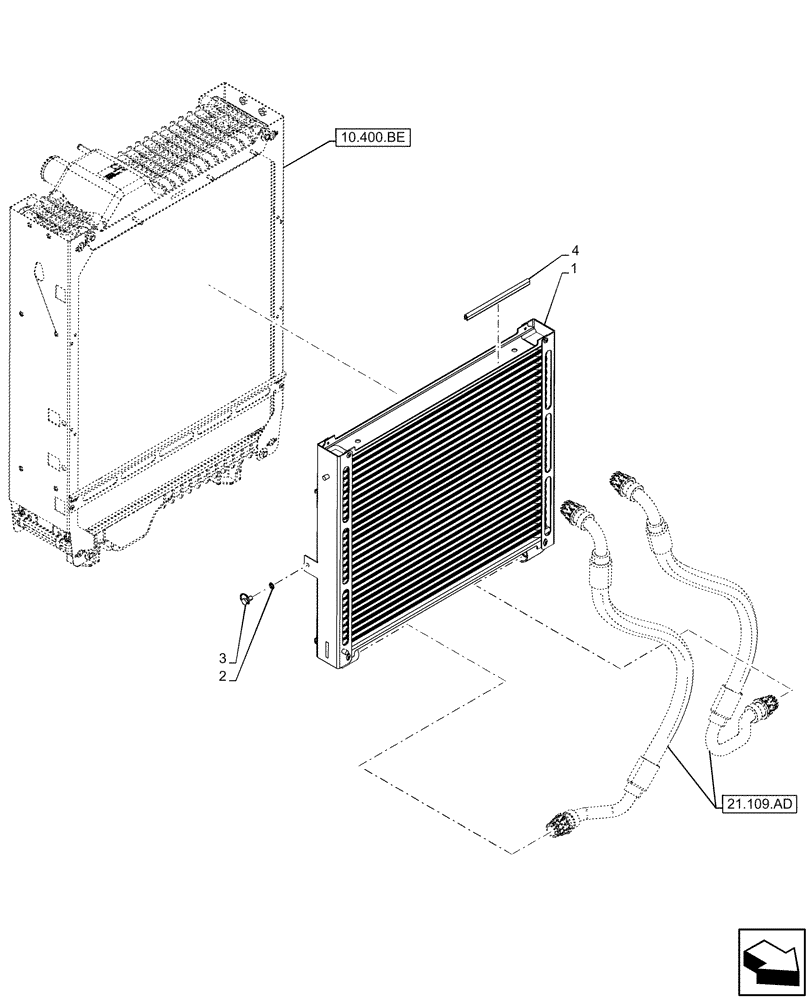 10.400.BE

4
1

3
2

21.109.AD