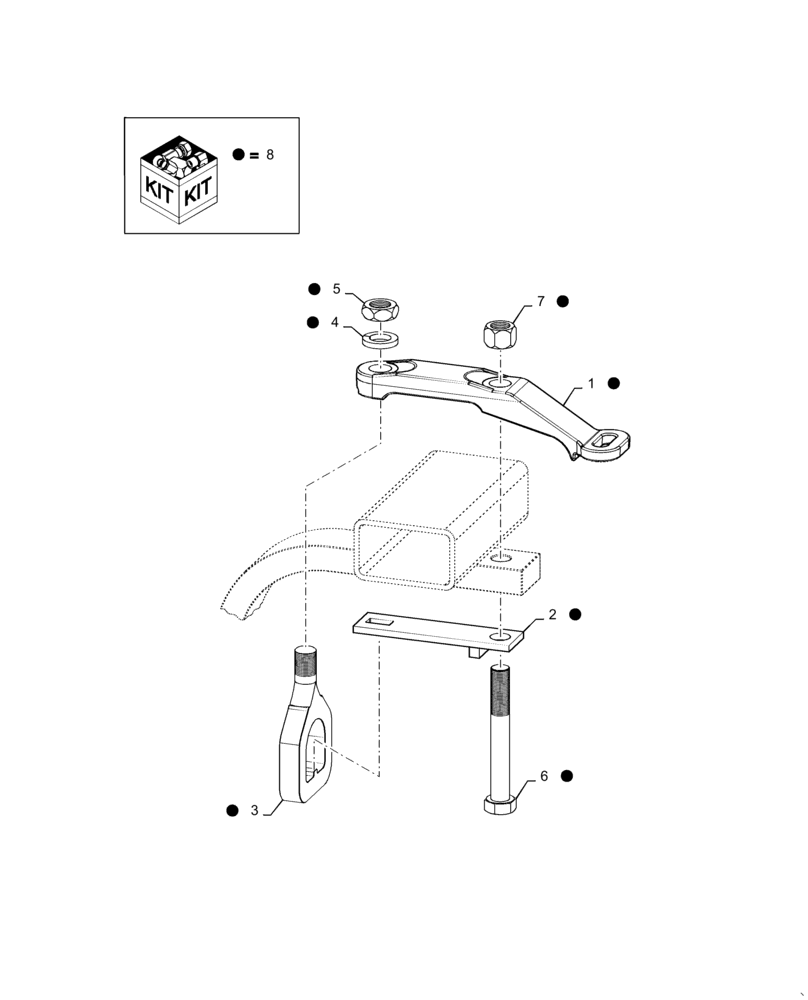 KIT KIT

● = 8

● 5

● 4

7 ●

1 ●

2 ●

6 ●

● 3