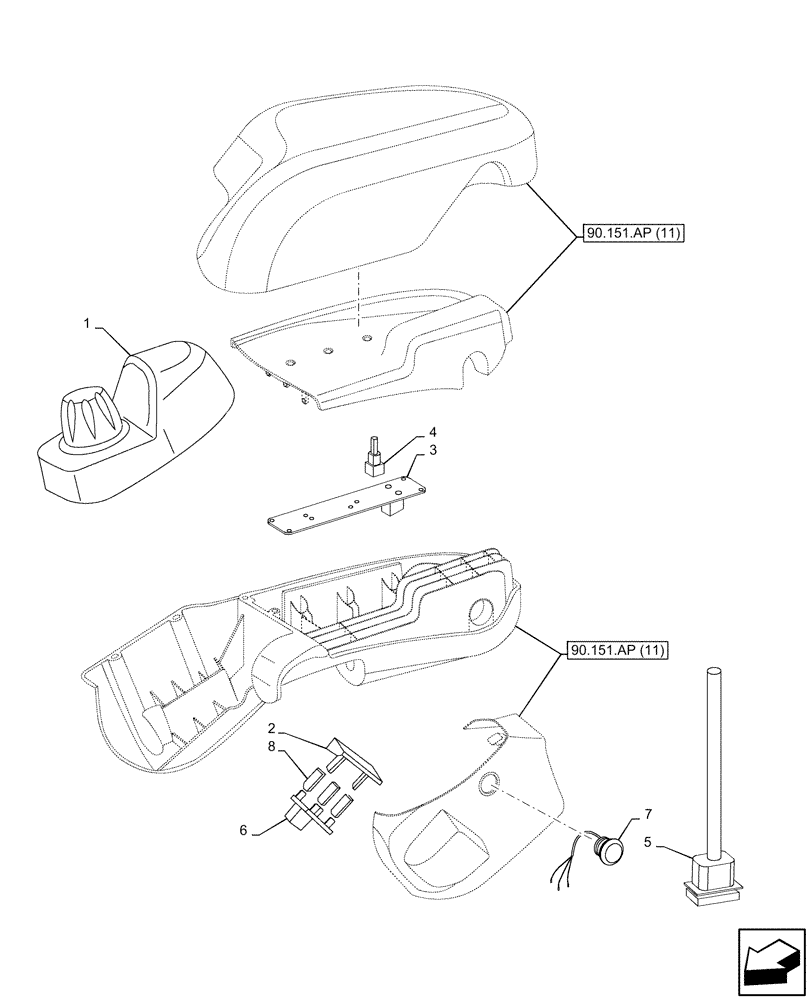 90.151.AP (11)

1

4

3

90.151.AP (11)

2

8

6

7

5