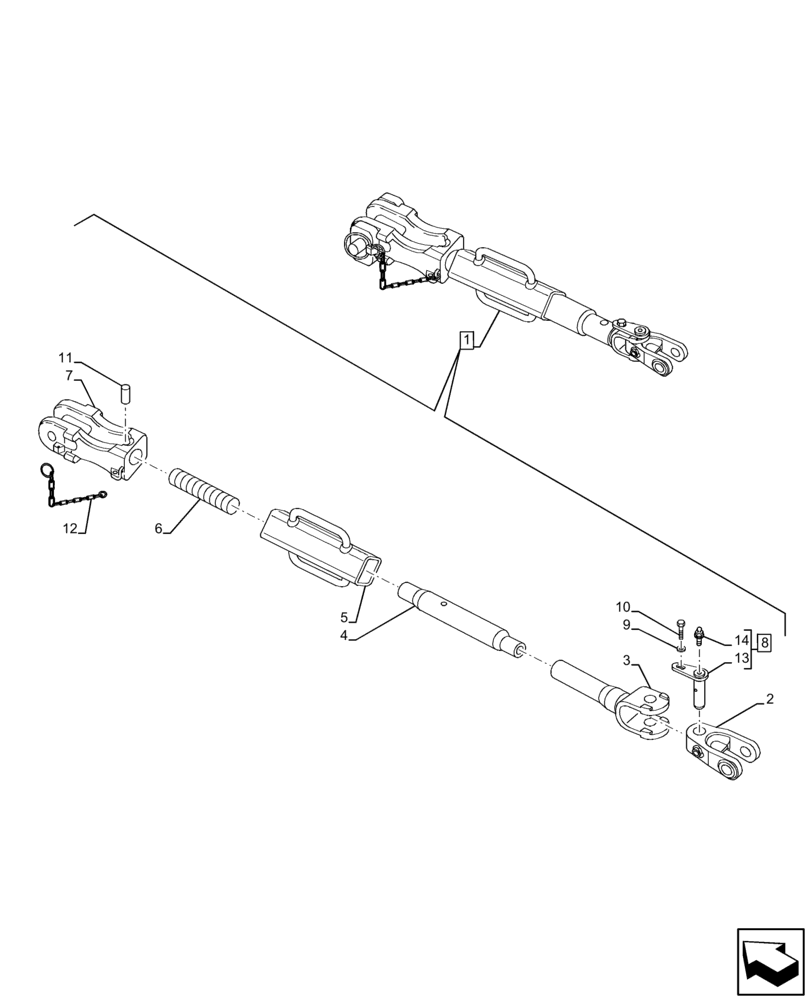 1
11
7
12
6
5
4
10
9
14
8
13
3
2