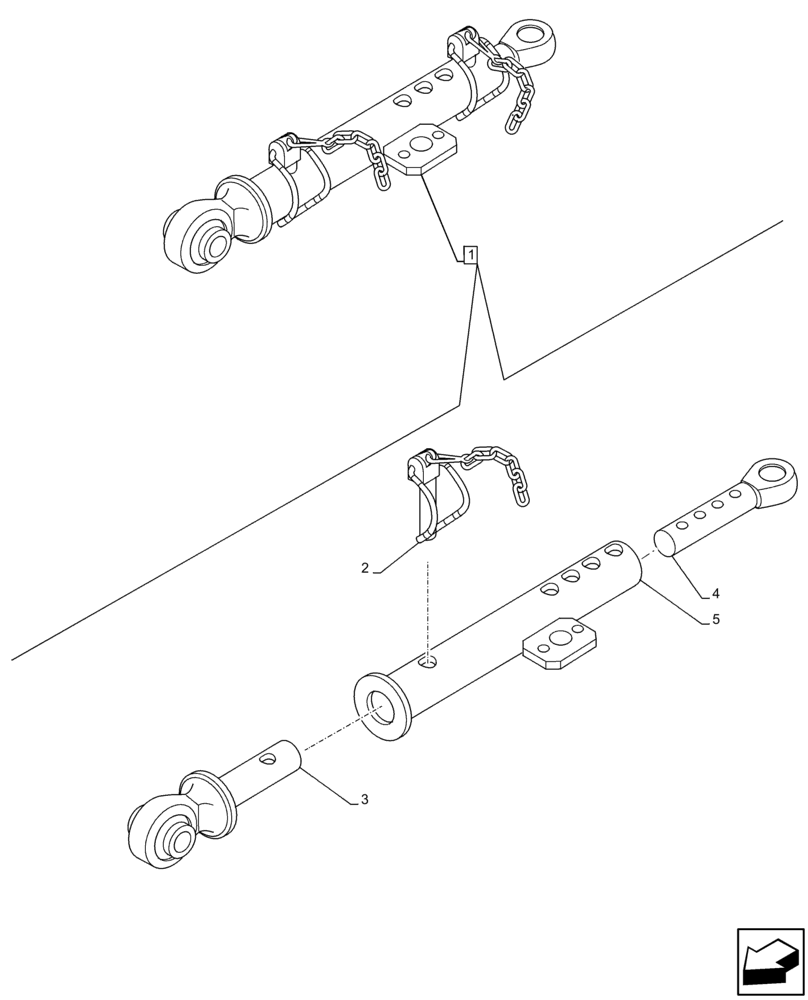 1
2
4
5
3