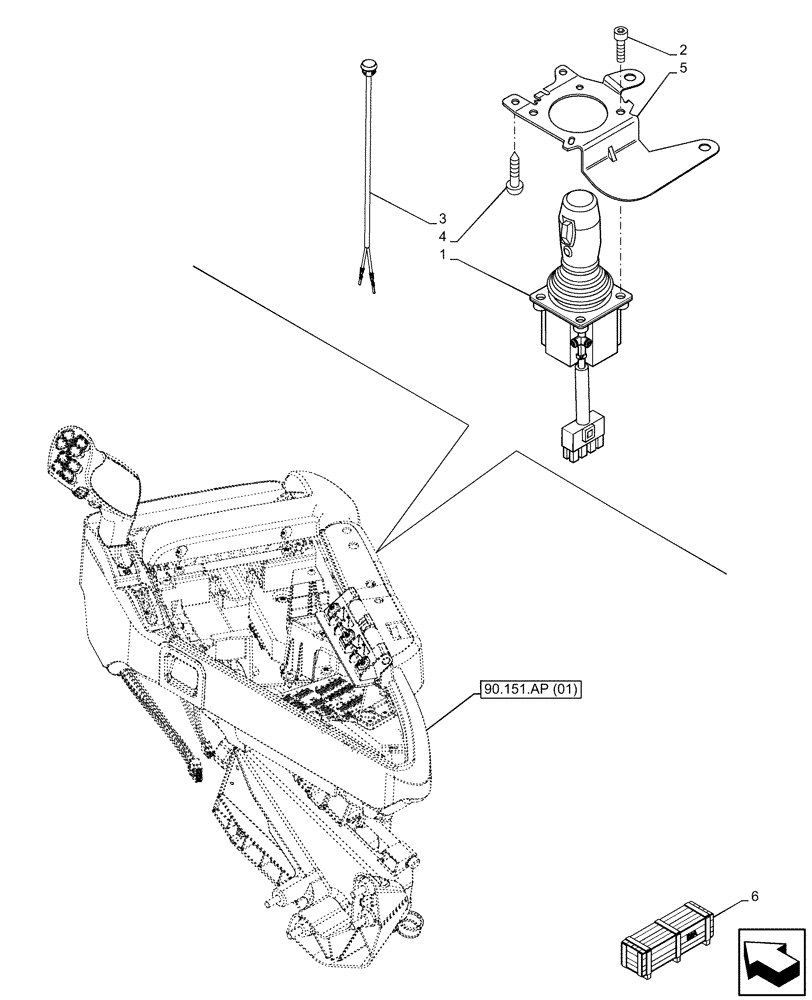 2
5
3
4
1
90.151.AP (01)
6